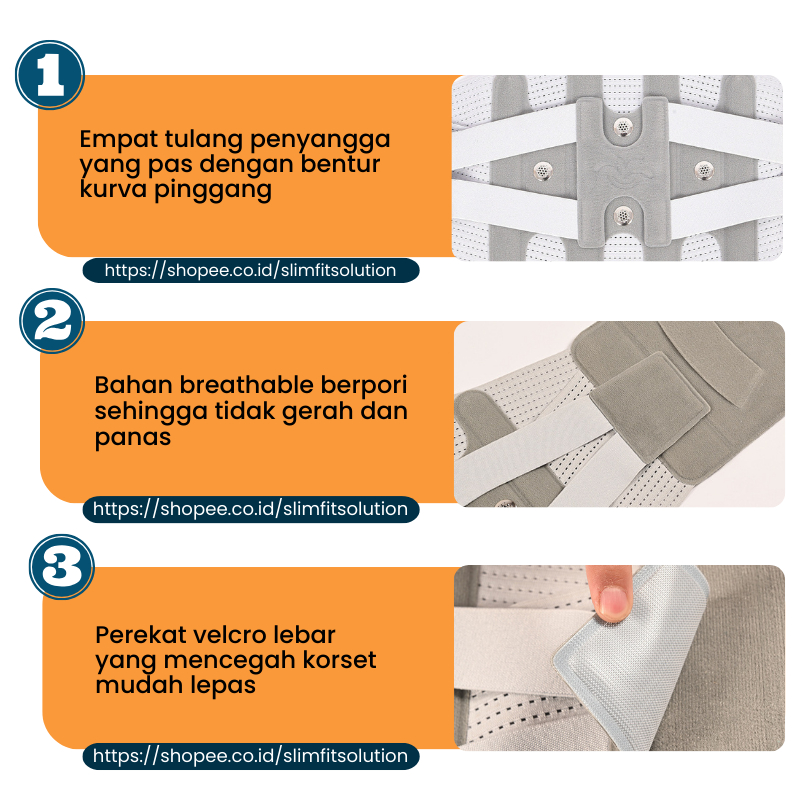 1

Empat tulang penyangga yang pas dengan bentur kurva pinggang

https://shopee.co.id/slimfitsolution

2

Bahan breathable berpori sehingga tidak gerah dan panas

https://shopee.co.id/slimfitsolution

3

Perekat velcro lebar yang mencegah korset mudah lepas

https://shopee.co.id/slimfitsolution