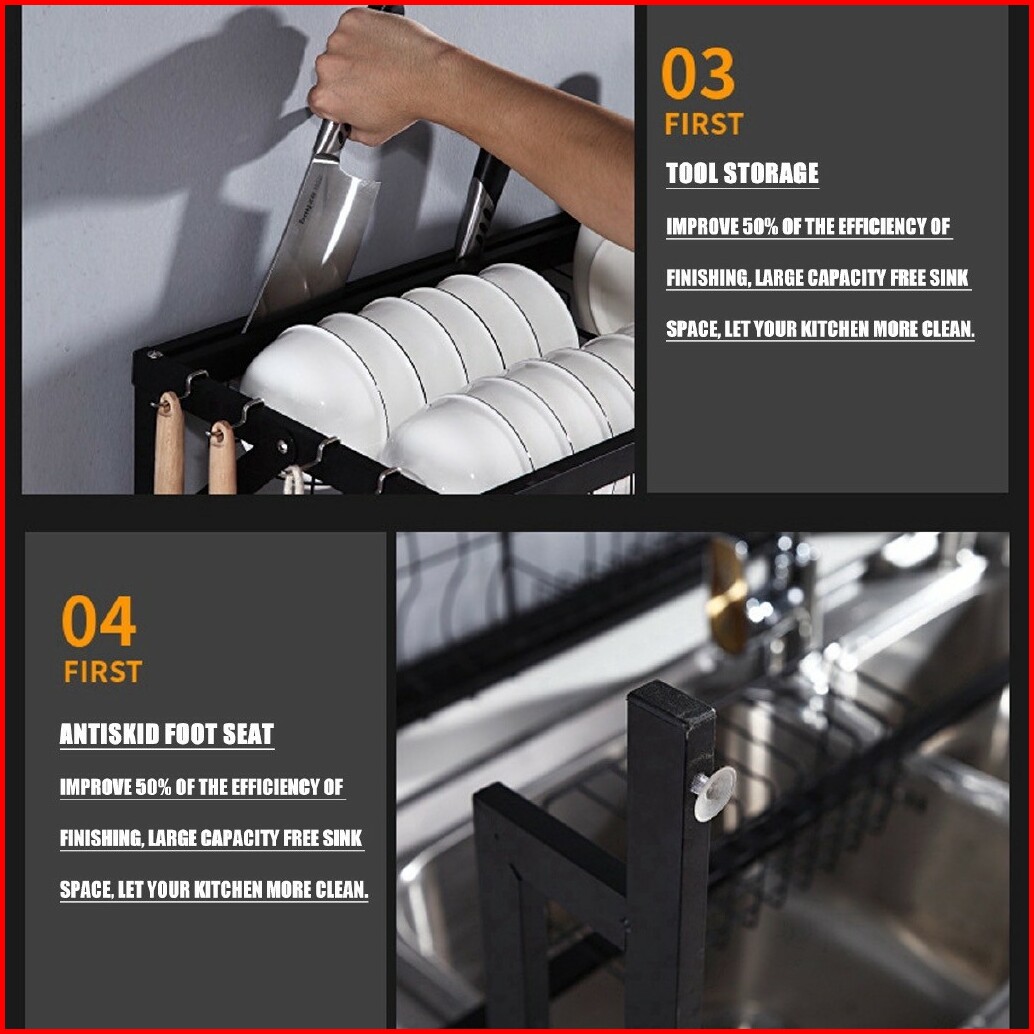 03
FIRST

TOOL STORAGE

IMPROVE 50% OF THE EFFICIENCY OF

FINISHING, LARGE CAPACITY FREE SINK

SPACE, LET YOUR KITCHEN MORE CLEAN.

04
FIRST

ANTISKID FOOT SEAT

IMPROVE 50% OF THE EFFICIENCY OF

FINISHING, LARGE CAPACITY FREE SINK

SPACE, LET YOUR KITCHEN MORE CLEAN.