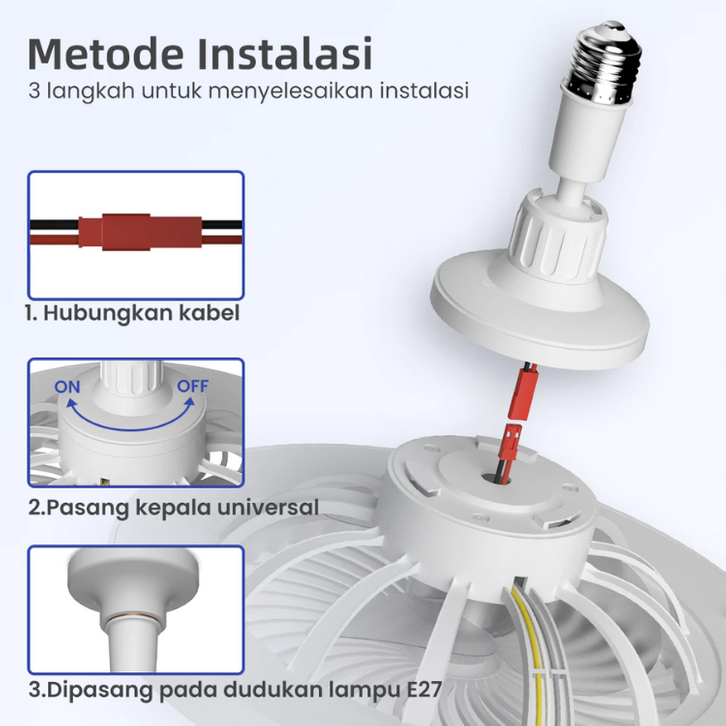 Metode Instalasi
3 langkah untuk menyelesaikan instalasi

1. Hubungkan kabel

ON OFF

2.Pasang kepala universal

3.Dipasang pada dudukan lampu E27