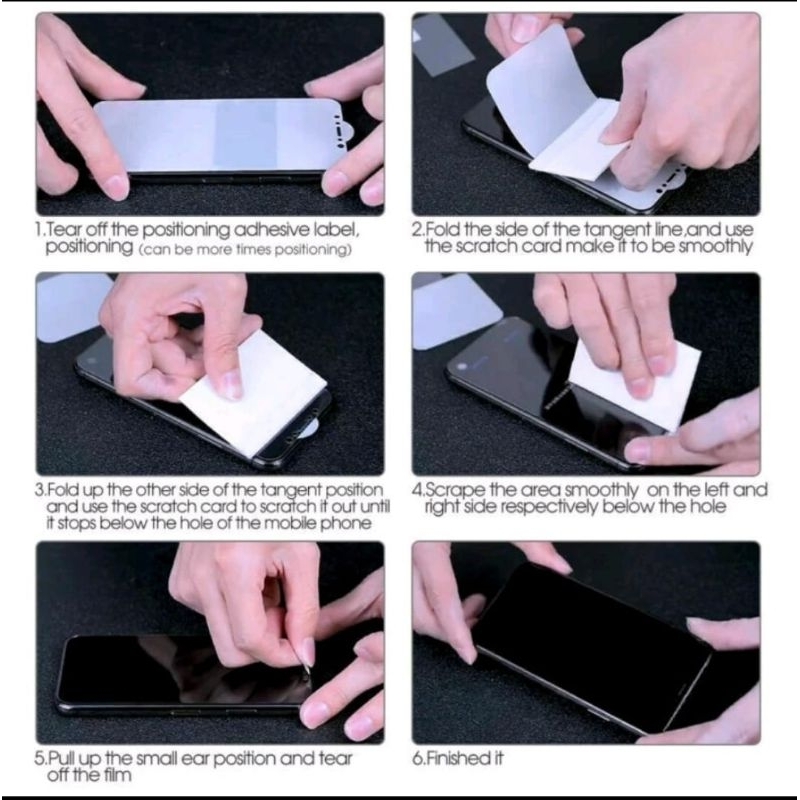 1.Tear off the positioning adhesive label, positioning (can be more times positioning)

2.Fold the side of the tangent line,and use the scratch card make it to be smoothly

3.Fold up the other side of the tangent position and use the scratch card to scratch it out until it stops below the hole of the mobile phone

4.Scrape the area smoothly on the left and right side respectively below the hole

5.Pull up the small ear position and tear off the film

6.Finished it