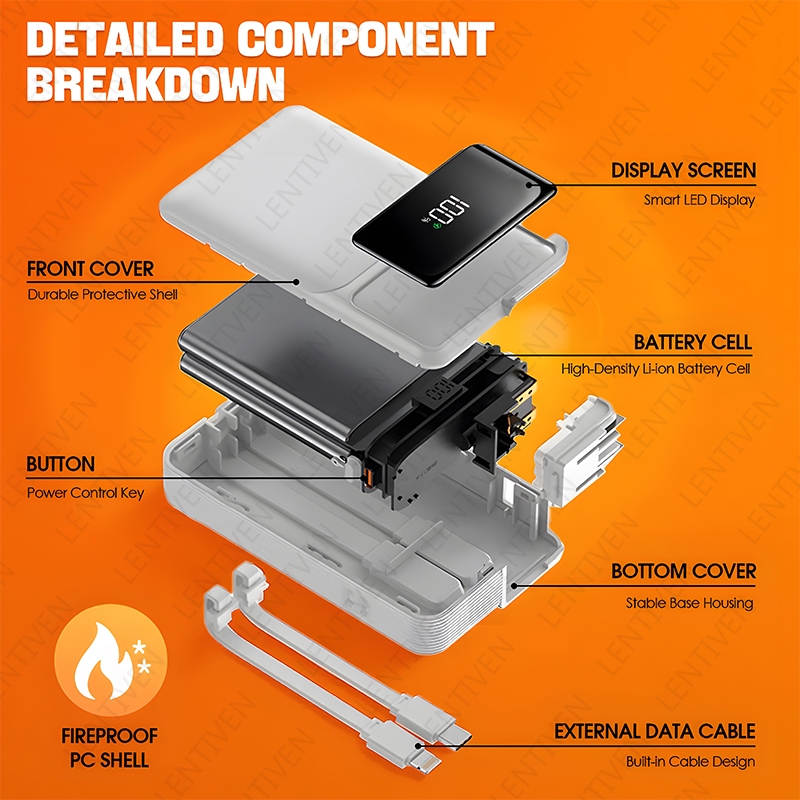 DETAILED COMPONENT BREAKDOWN

DISPLAY SCREEN
Smart LED Display

100

FRONT COVER
Durable Protective Shell

BATTERY CELL
High-Density Li-ion Battery Cell

BUTTON
Power Control Key

BOTTOM COVER
Stable Base Housing

FIREPROOF PC SHELL

EXTERNAL DATA CABLE
Built-in Cable Design

LENTIVEN