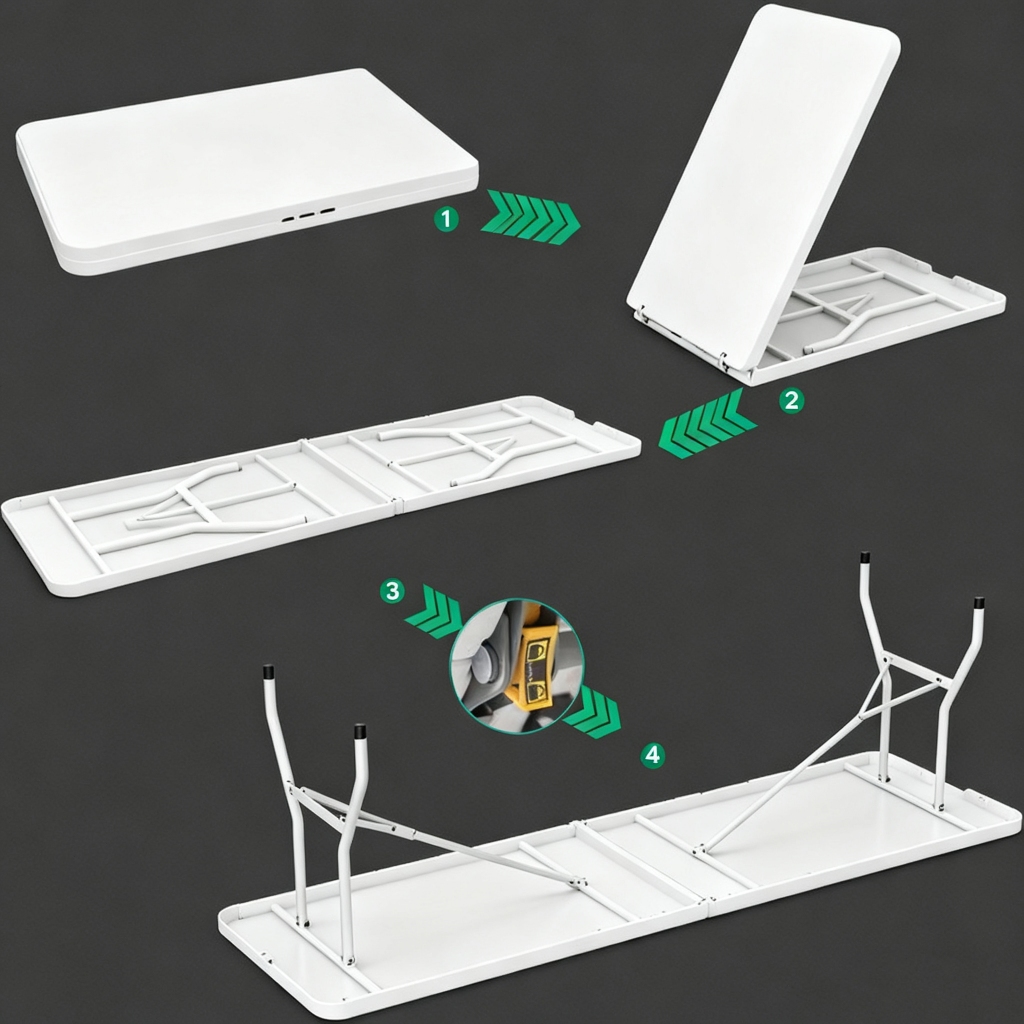 1
2
3
4