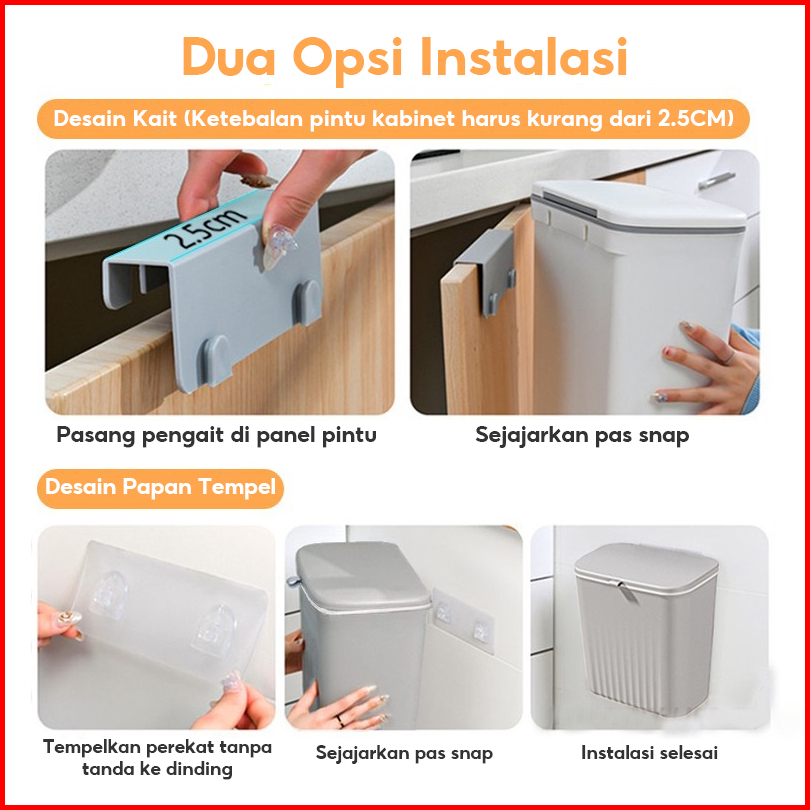 Dua Opsi Instalasi

Desain Kait (Ketebalan pintu kabinet harus kurang dari 2.5CM)

2.5cm

Pasang pengait di panel pintu

Sejajarkan pas snap

Desain Papan Tempel

Tempelkan perekat tanpa tanda ke dinding

Sejajarkan pas snap

Instalasi selesai