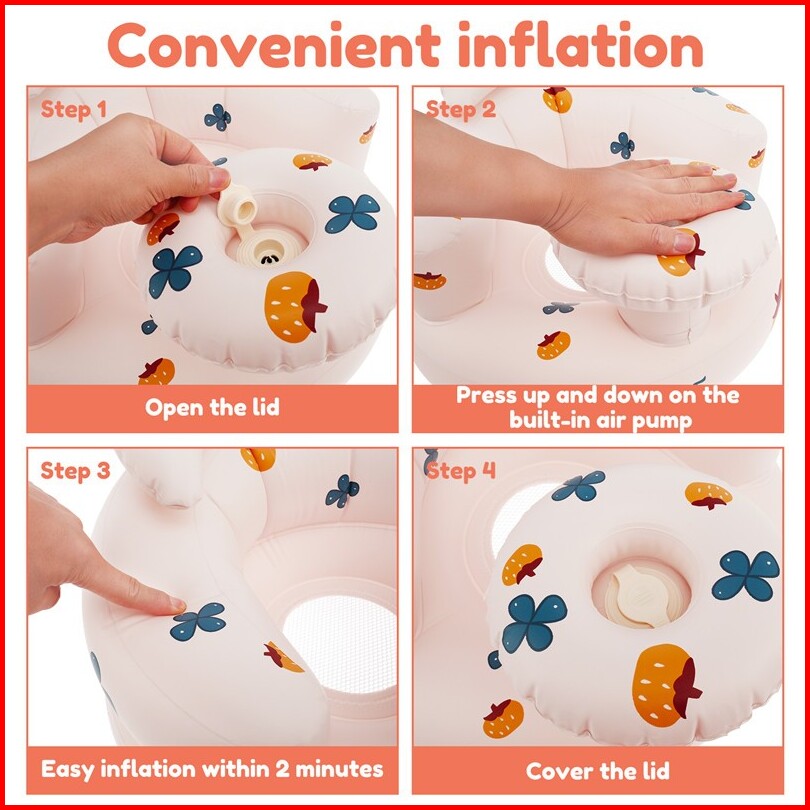 Convenient inflation

Step 1

Open the lid

Step 2

Press up and down on the built-in air pump

Step 3

Easy inflation within 2 minutes

Step 4

Cover the lid