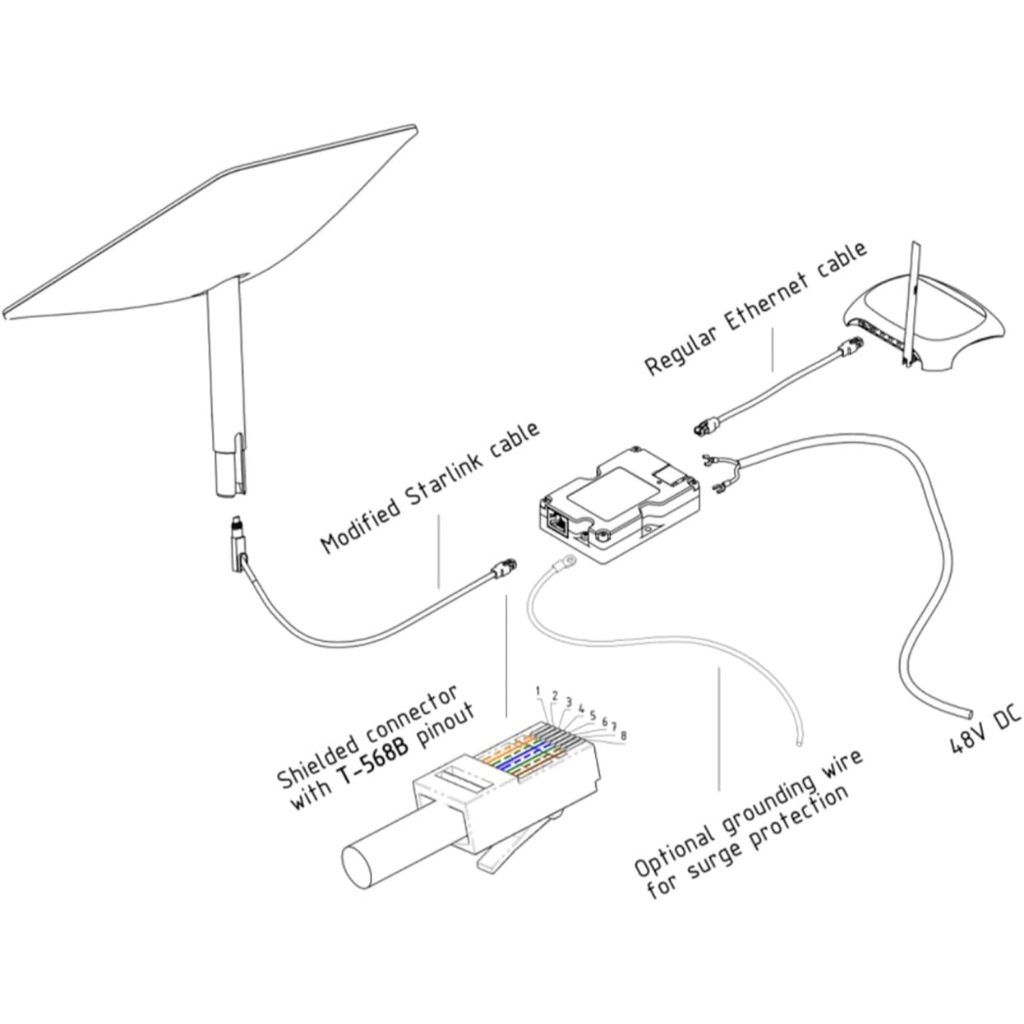 Regular Ethernet cable

Modified Starlink cable

Shielded connector
with T-568B pinout

1
2
3
4
5
6
7
8

Optional grounding wire
for surge protection

48V DC