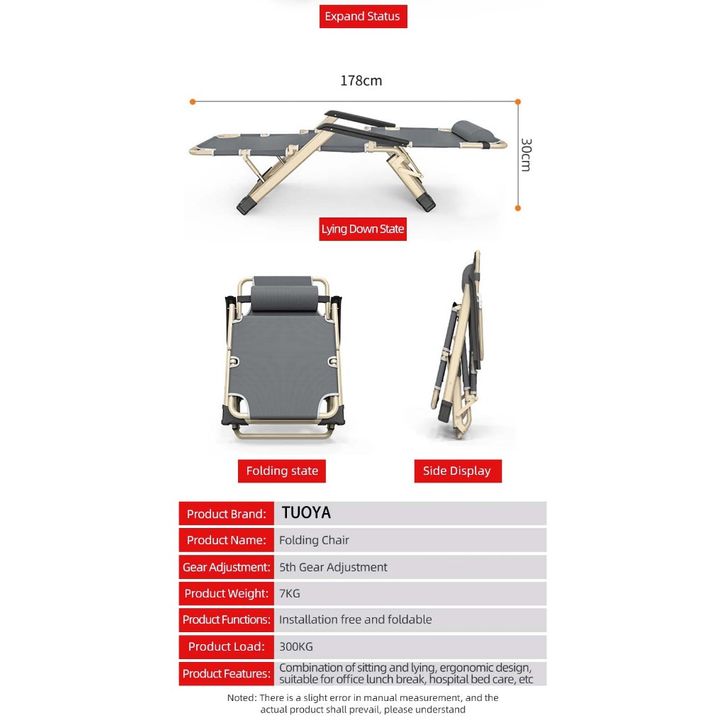 Expand Status

178cm

30cm

Lying Down State

Folding state

Side Display

| Product Brand: | TUOYA |
|---|---|
| Product Name: | Folding Chair |
| Gear Adjustment: | 5th Gear Adjustment |
| Product Weight: | 7KG |
| Product Functions: | Installation free and foldable |
| Product Load: | 300KG |
| Product Features: | Combination of sitting and lying, ergonomic design, suitable for office lunch break, hospital bed care, etc |

Noted: There is a slight error in manual measurement, and the actual product shall prevail, please understand