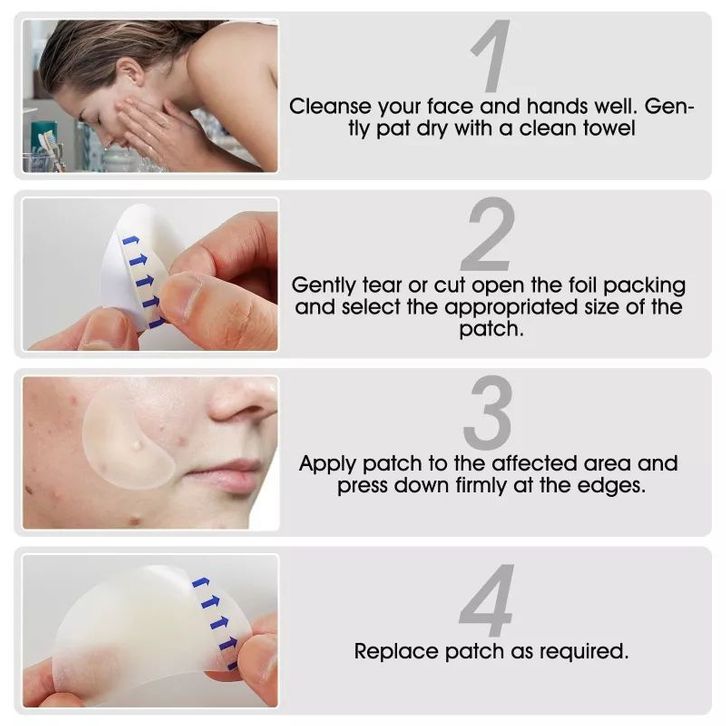 1

Cleanse your face and hands well. Gently pat dry with a clean towel

2

Gently tear or cut open the foil packing and select the appropriated size of the patch.

3

Apply patch to the affected area and press down firmly at the edges.

4

Replace patch as required.