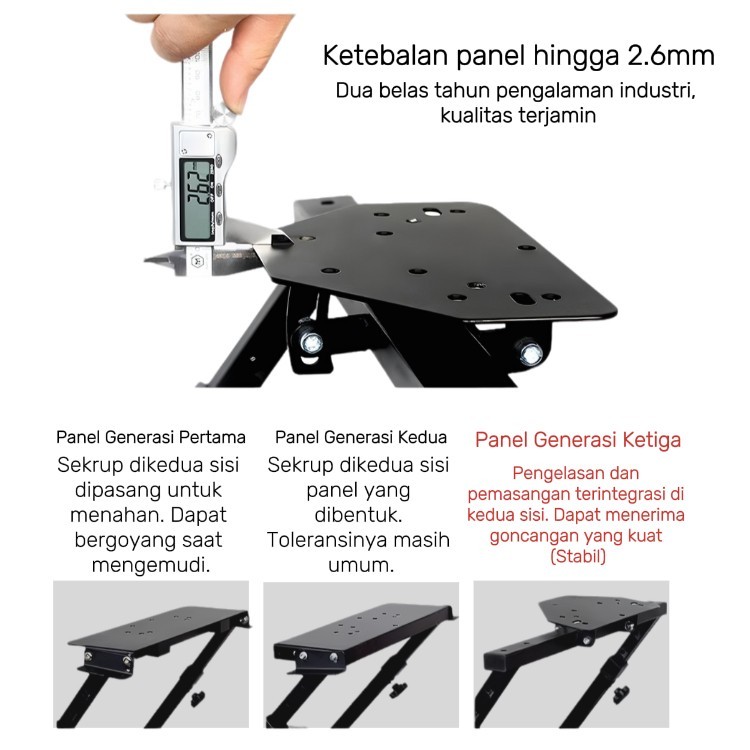 Ketebalan panel hingga 2.6mm
Dua belas tahun pengalaman industri, kualitas terjamin

2.62

Panel Generasi Pertama
Sekrup dikedua sisi dipasang untuk menahan. Dapat bergoyang saat mengemudi.

Panel Generasi Kedua
Sekrup dikedua sisi panel yang dibentuk. Toleransinya masih umum.

Panel Generasi Ketiga
Pengelasan dan pemasangan terintegrasi di kedua sisi. Dapat menerima goncangan yang kuat (Stabil)