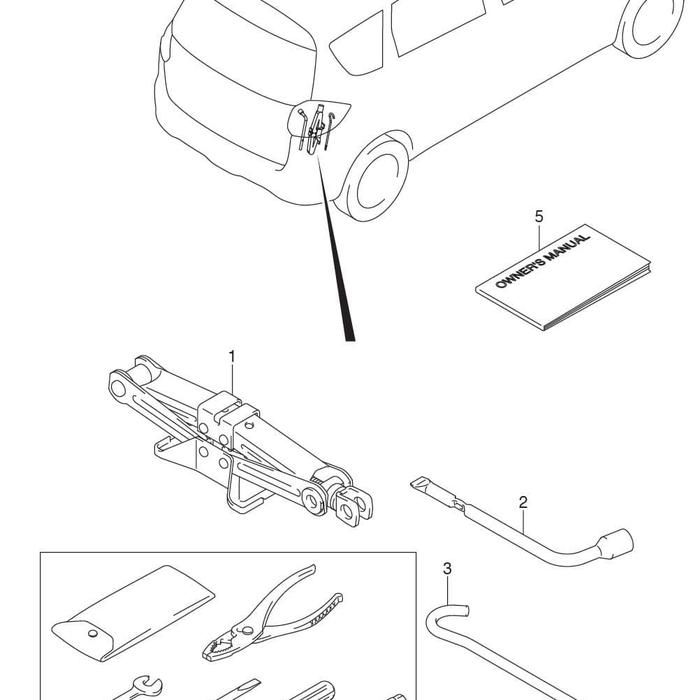 5

OWNER'S MANUAL

1

2

3