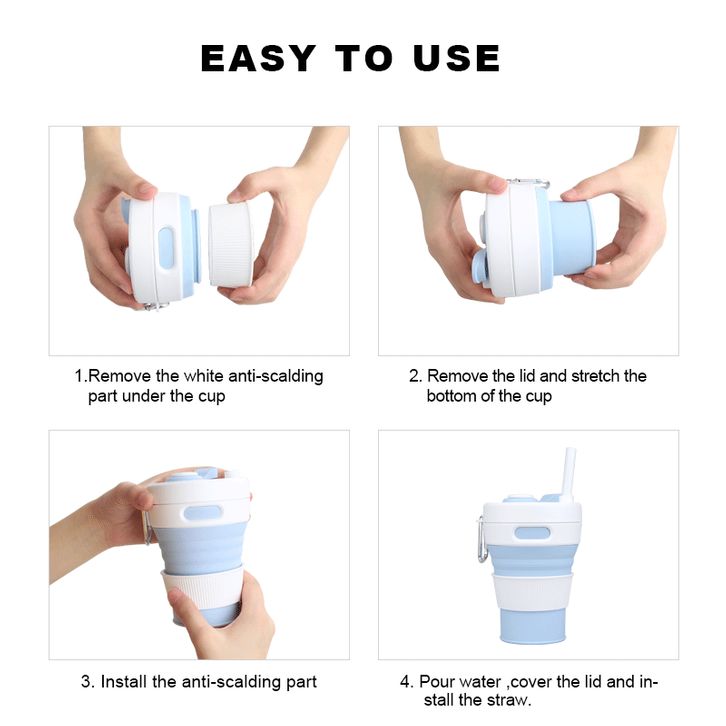 EASY TO USE

1.Remove the white anti-scalding part under the cup

2. Remove the lid and stretch the bottom of the cup

3. Install the anti-scalding part

4. Pour water ,cover the lid and install the straw.