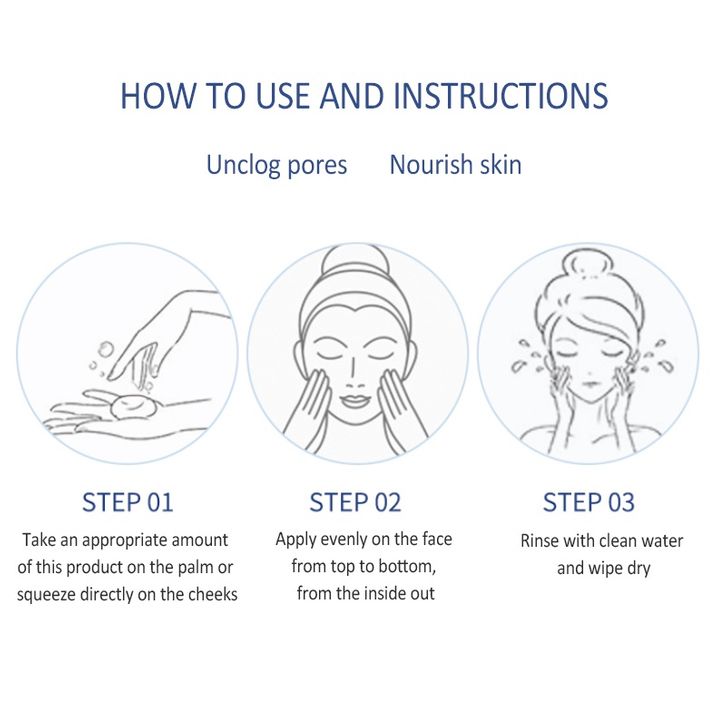 HOW TO USE AND INSTRUCTIONS

Unclog pores Nourish skin

STEP 01
Take an appropriate amount of this product on the palm or squeeze directly on the cheeks

STEP 02
Apply evenly on the face from top to bottom, from the inside out

STEP 03
Rinse with clean water and wipe dry