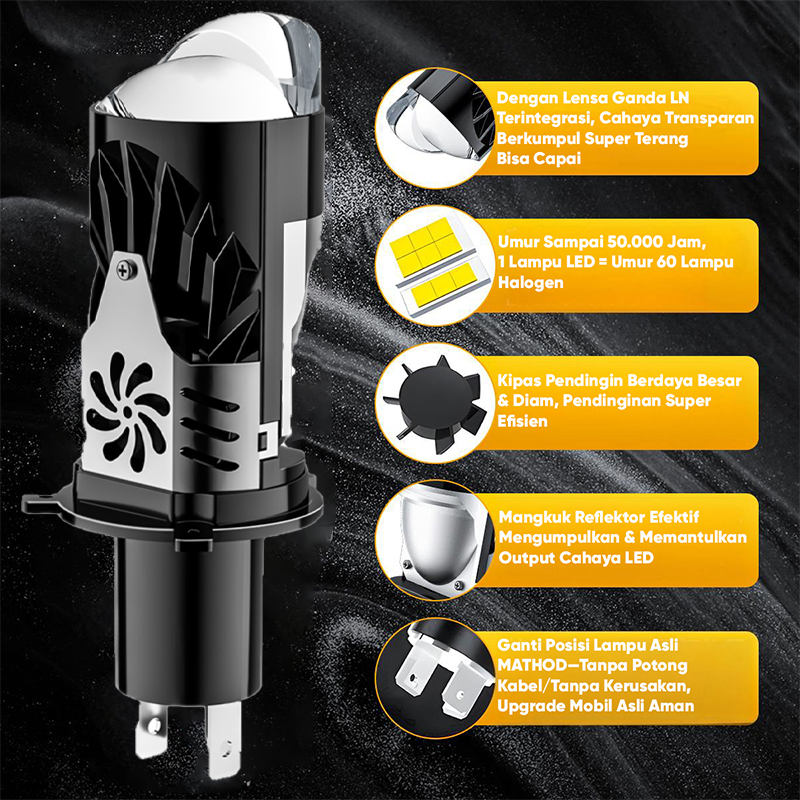 Dengan Lensa Ganda LN Terintegrasi, Cahaya Transparan Berkumpul Super Terang Bisa Capai

Umur Sampai 50.000 Jam, 1 Lampu LED = Umur 60 Lampu Halogen

Kipas Pendingin Berdaya Besar & Diam, Pendinginan Super Efisien

Mangkuk Reflektor Efektif Mengumpulkan & Memantulkan Output Cahaya LED

Ganti Posisi Lampu Asli MATHOD—Tanpa Potong Kabel/Tanpa Kerusakan, Upgrade Mobil Asli Aman