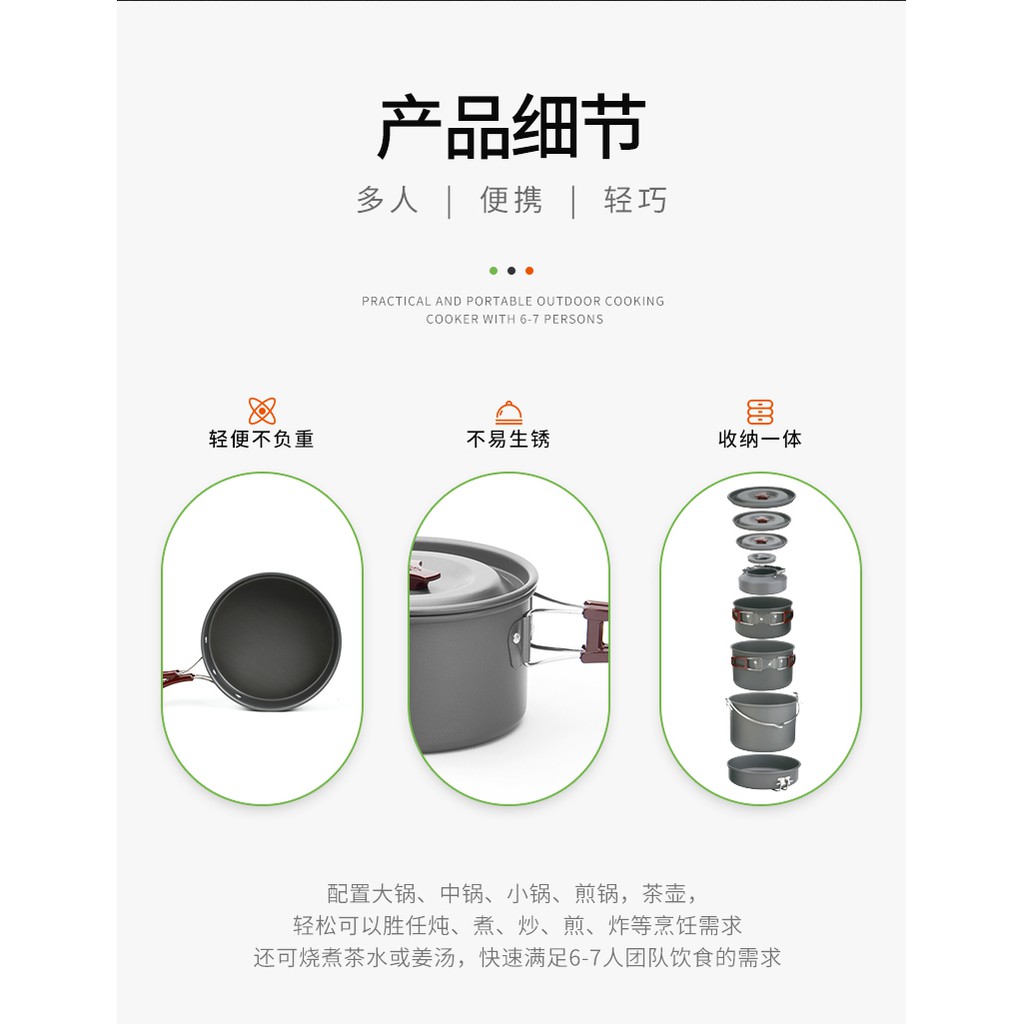 产品细节

多人 | 便携 | 轻巧

PRACTICAL AND PORTABLE OUTDOOR COOKING COOKER WITH 6-7 PERSONS

轻便不负重

不易生锈

收纳一体

配置大锅、中锅、小锅、煎锅，茶壶，
轻松可以胜任炖、煮、炒、煎、炸等烹饪需求
还可烧煮茶水或姜汤，快速满足6-7人团队饮食的需求