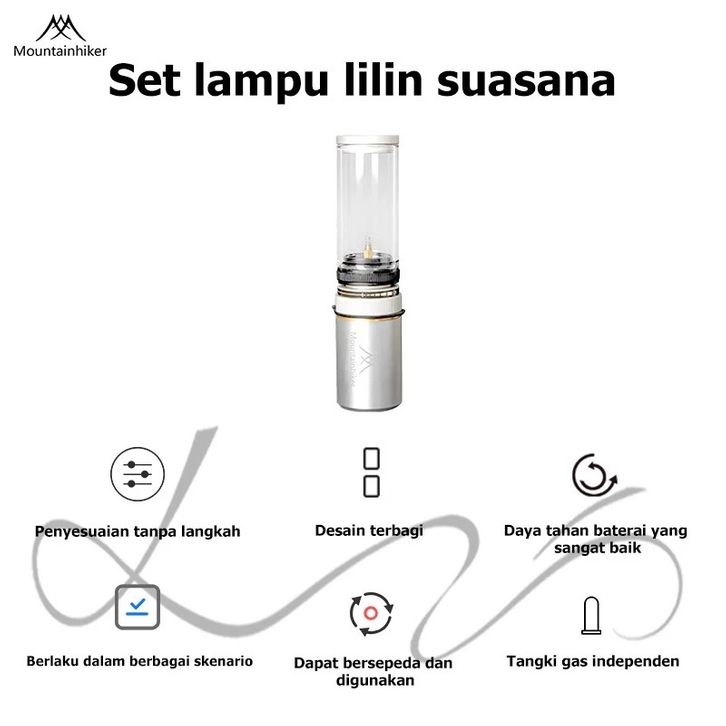 Mountainhiker

Set lampu lilin suasana

Mountainhiker

Penyesuaian tanpa langkah

Desain terbagi

Daya tahan baterai yang sangat baik

Berlaku dalam berbagai skenario

Dapat bersepeda dan digunakan

Tangki gas independen