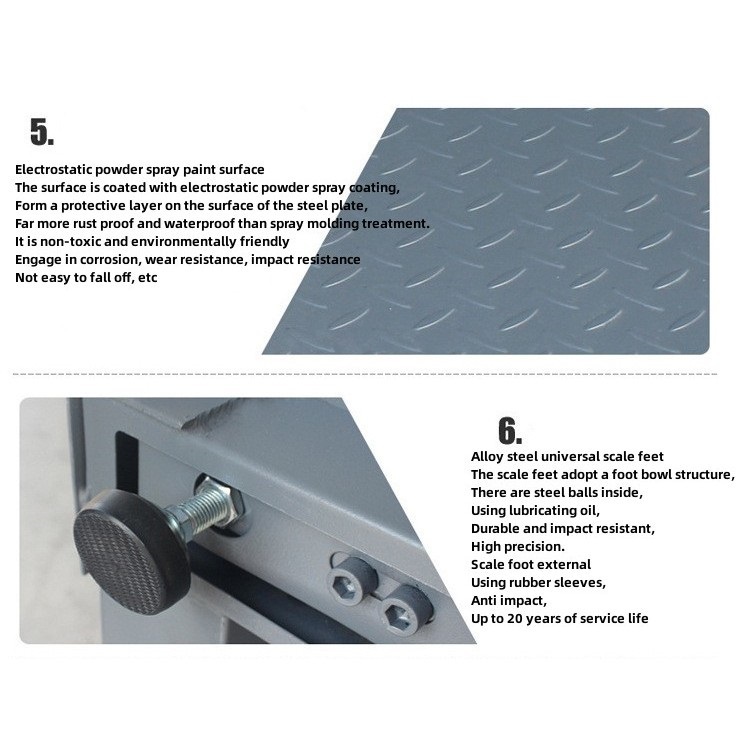 5.

Electrostatic powder spray paint surface
The surface is coated with electrostatic powder spray coating,
Form a protective layer on the surface of the steel plate,
Far more rust proof and waterproof than spray molding treatment.
It is non-toxic and environmentally friendly
Engage in corrosion, wear resistance, impact resistance
Not easy to fall off, etc

6.

Alloy steel universal scale feet
The scale feet adopt a foot bowl structure,
There are steel balls inside,
Using lubricating oil,
Durable and impact resistant,
High precision.
Scale foot external
Using rubber sleeves,
Anti impact,
Up to 20 years of service life