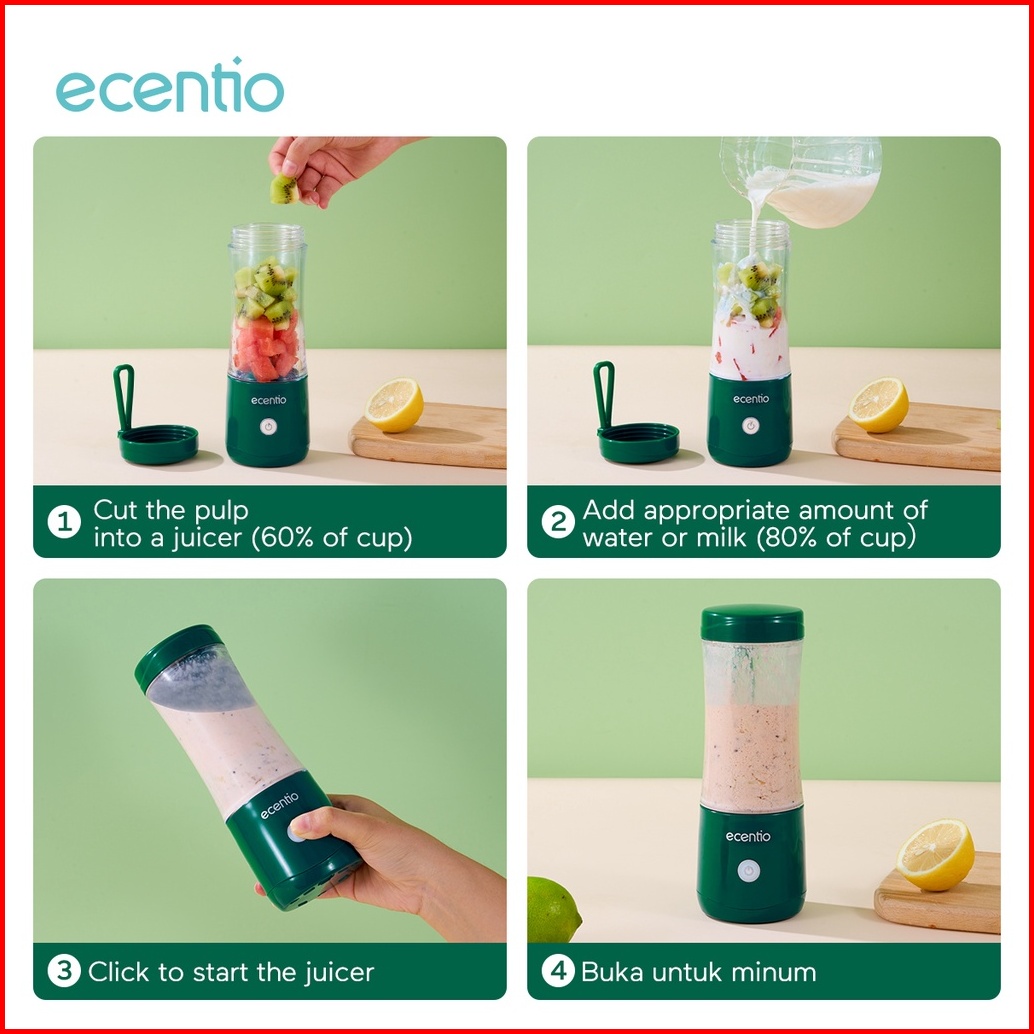 ecentio

ecentio

1 Cut the pulp into a juicer (60% of cup)

ecentio

2 Add appropriate amount of water or milk (80% of cup)

ecentio

3 Click to start the juicer

ecentio

4 Buka untuk minum