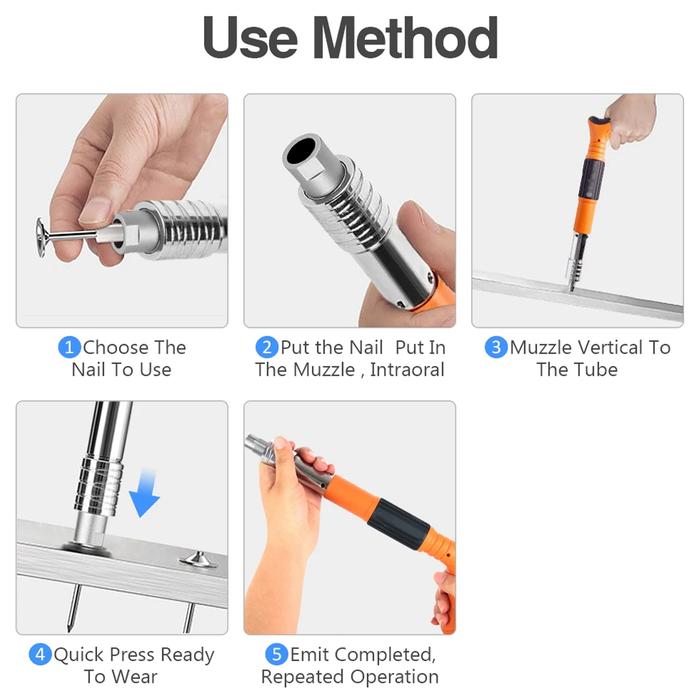 Use Method

1 Choose The Nail To Use

2 Put the Nail Put In The Muzzle , Intraoral

3 Muzzle Vertical To The Tube

4 Quick Press Ready To Wear

5 Emit Completed, Repeated Operation