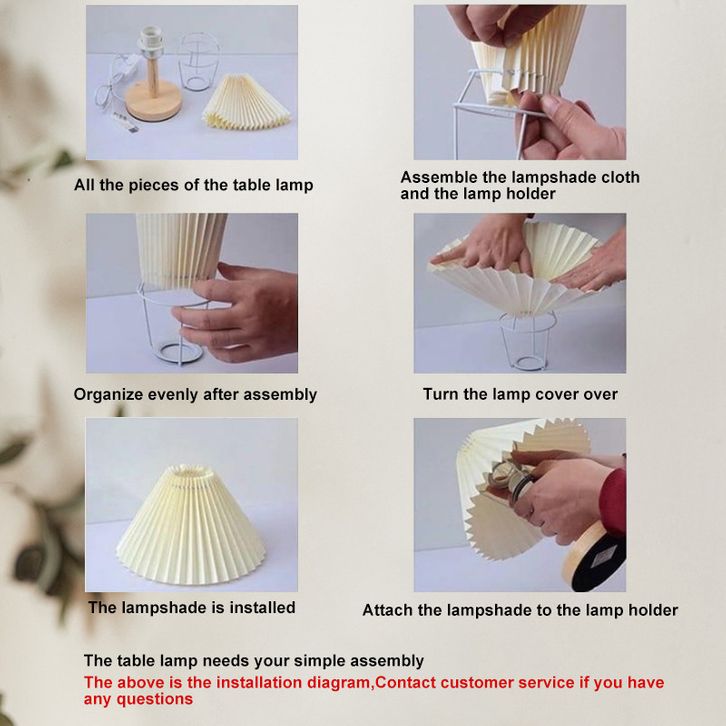 All the pieces of the table lamp

Assemble the lampshade cloth and the lamp holder

Organize evenly after assembly

Turn the lamp cover over

The lampshade is installed

Attach the lampshade to the lamp holder

The table lamp needs your simple assembly

The above is the installation diagram,Contact customer service if you have any questions