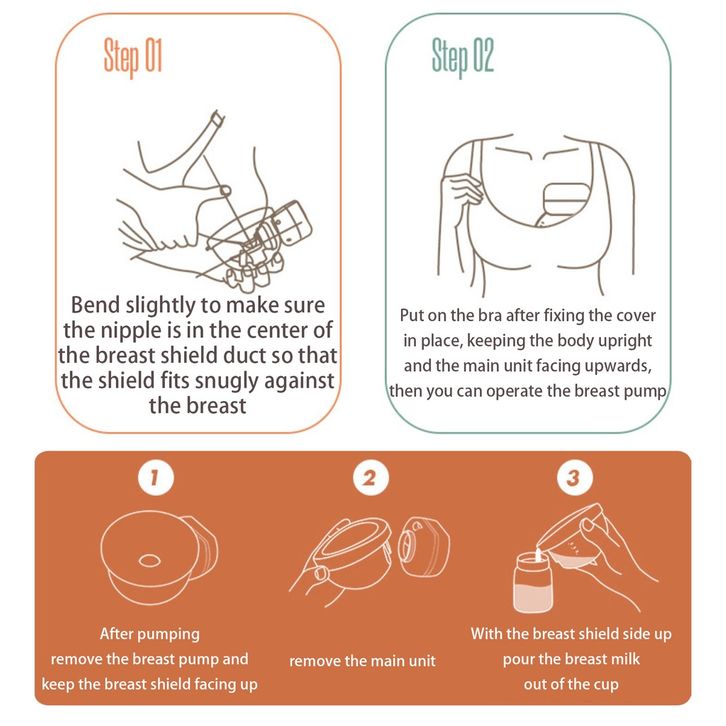 Step 01

Bend slightly to make sure the nipple is in the center of the breast shield duct so that the shield fits snugly against the breast

Step 02

Put on the bra after fixing the cover in place, keeping the body upright and the main unit facing upwards, then you can operate the breast pump

1

After pumping remove the breast pump and keep the breast shield facing up

2

remove the main unit

3

With the breast shield side up pour the breast milk out of the cup