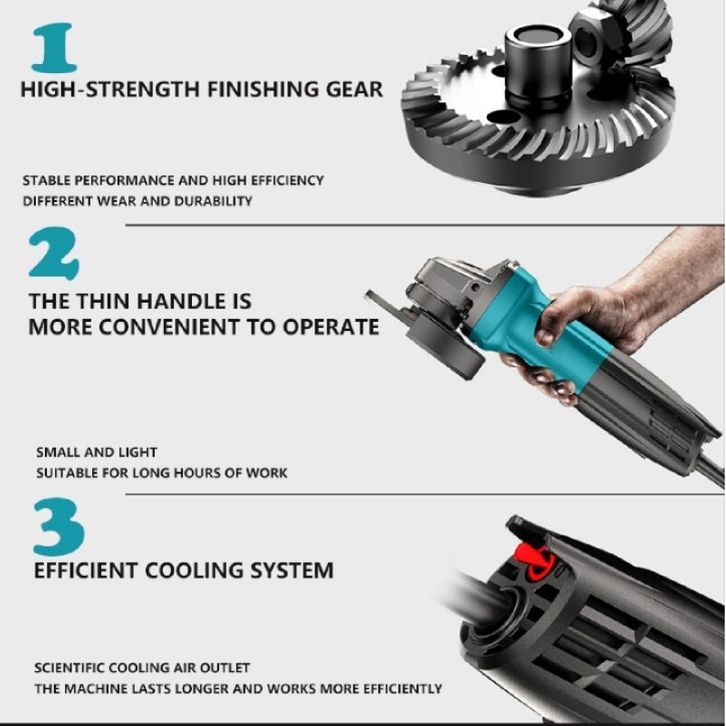 1

HIGH-STRENGTH FINISHING GEAR

STABLE PERFORMANCE AND HIGH EFFICIENCY
DIFFERENT WEAR AND DURABILITY

2

THE THIN HANDLE IS
MORE CONVENIENT TO OPERATE

SMALL AND LIGHT
SUITABLE FOR LONG HOURS OF WORK

3

EFFICIENT COOLING SYSTEM

SCIENTIFIC COOLING AIR OUTLET
THE MACHINE LASTS LONGER AND WORKS MORE EFFICIENTLY