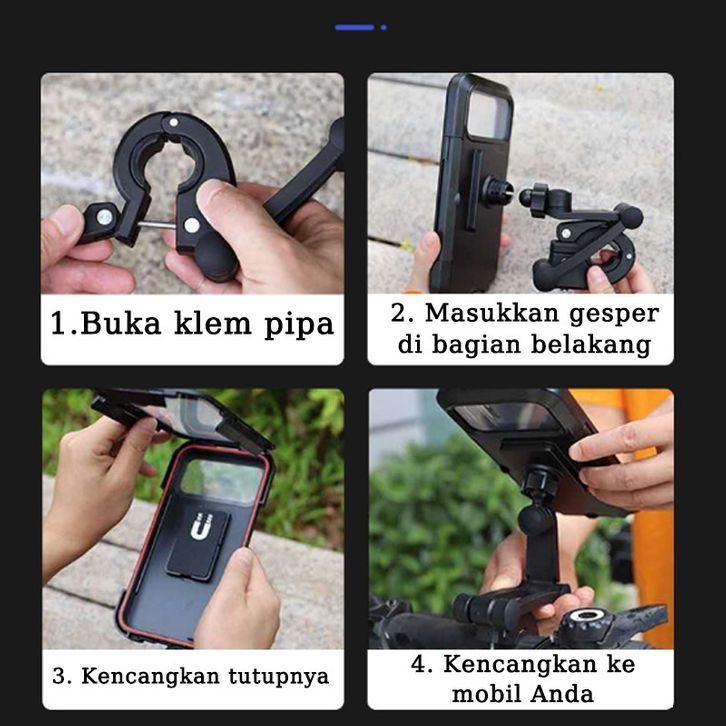 1.Buka klem pipa

2. Masukkan gesper di bagian belakang

3. Kencangkan tutupnya

4. Kencangkan ke mobil Anda