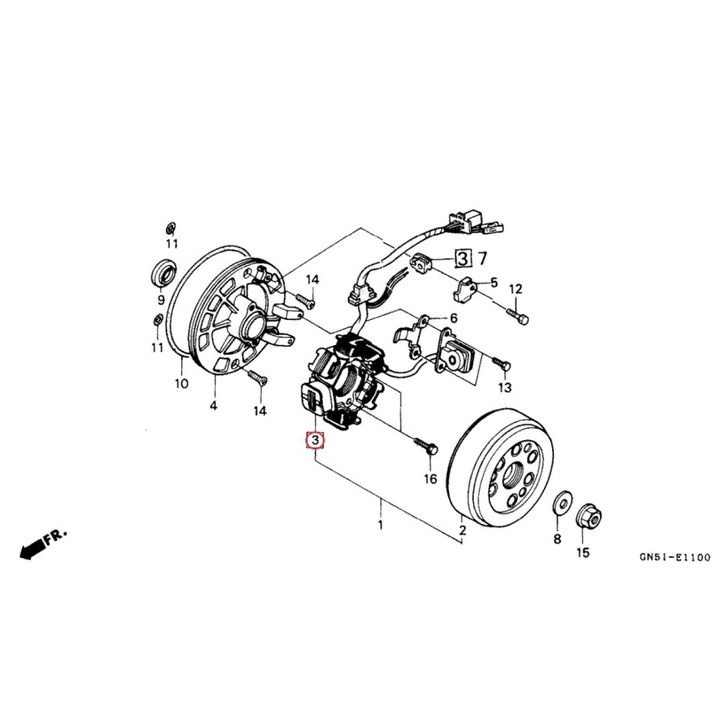 11
9
11
10
4
14
14
3 7
5
12
6
13
3
16
1
2
8
15
FR.
GN5I-E1100