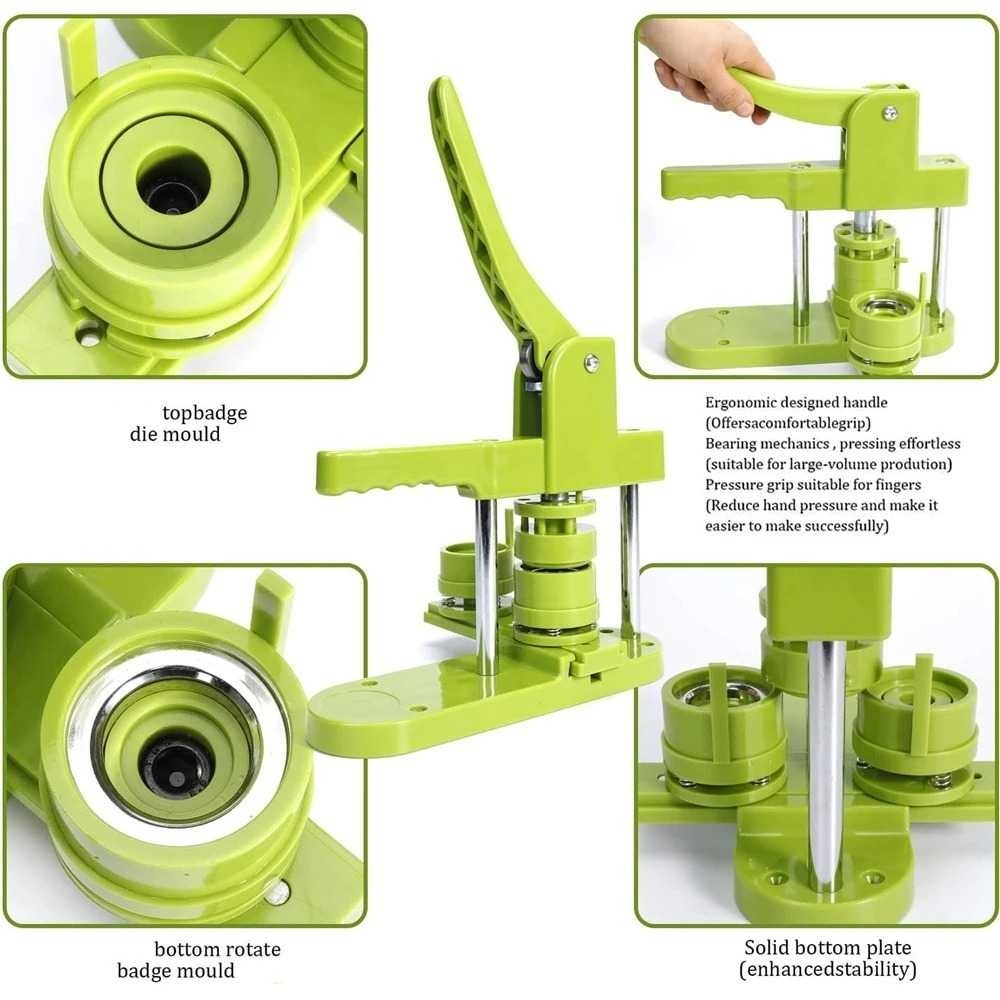 topbadge
die mould

Ergonomic designed handle
(Offersacomfortablegrip)
Bearing mechanics , pressing effortless
(suitable for large-volume prodution)
Pressure grip suitable for fingers
(Reduce hand pressure and make it easier to make successfully)

bottom rotate
badge mould

Solid bottom plate
(enhancedstability)