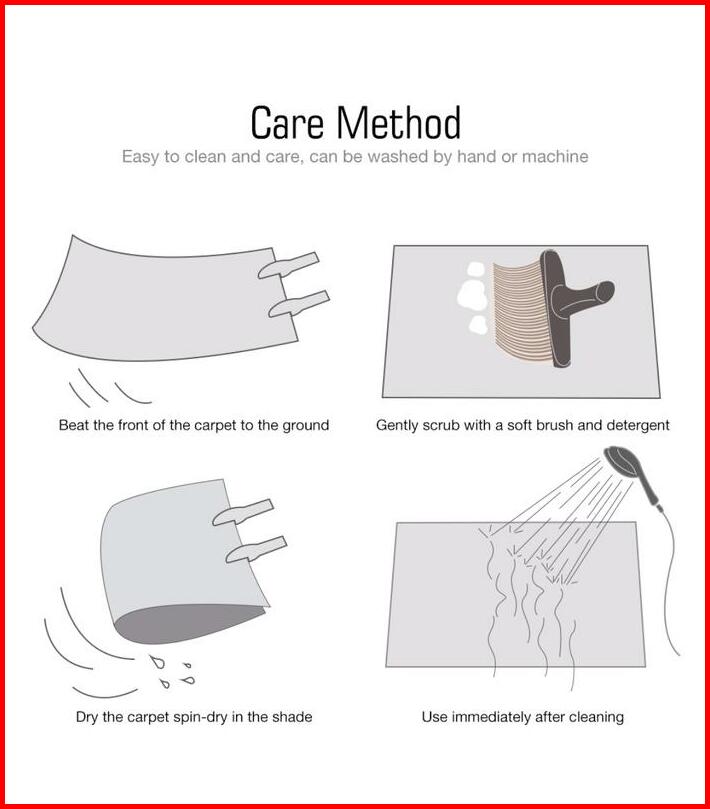 Care Method
Easy to clean and care, can be washed by hand or machine

Beat the front of the carpet to the ground

Gently scrub with a soft brush and detergent

Dry the carpet spin-dry in the shade

Use immediately after cleaning