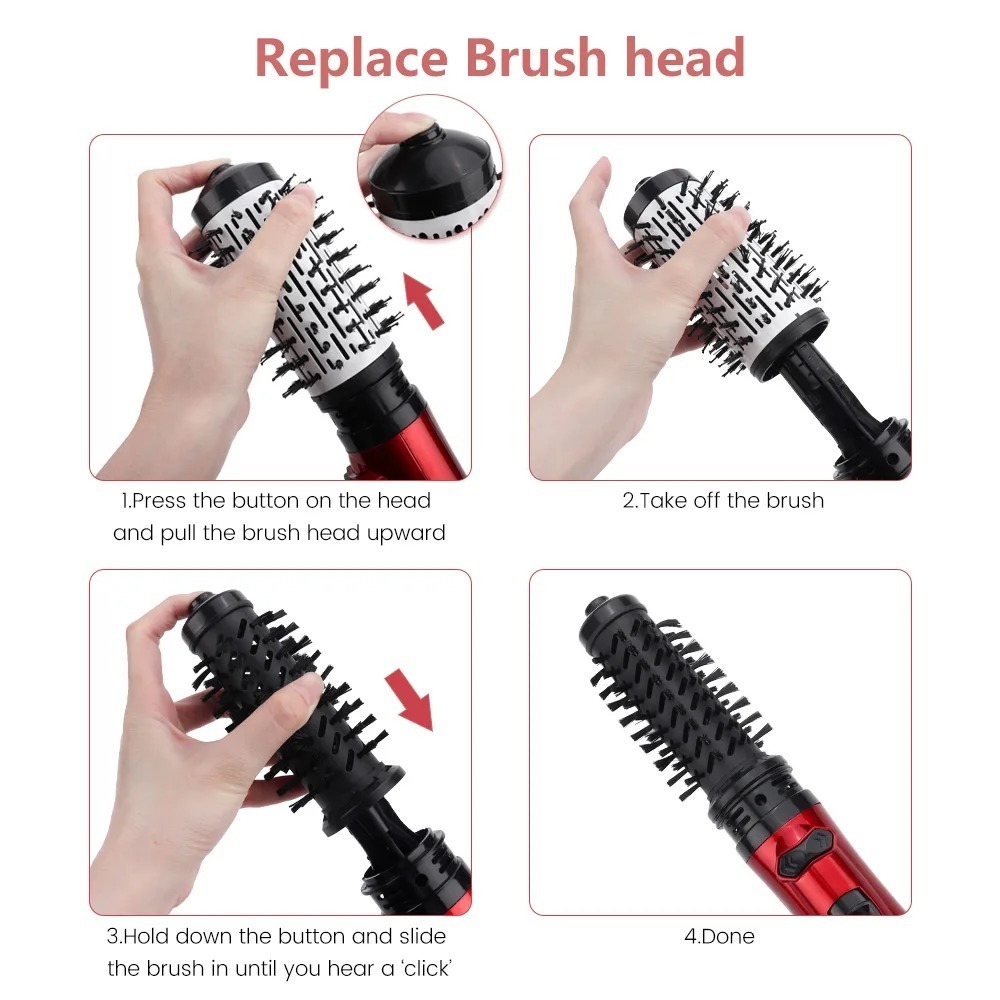 Replace Brush head

1.Press the button on the head and pull the brush head upward

2.Take off the brush

3.Hold down the button and slide the brush in until you hear a 'click'

4.Done