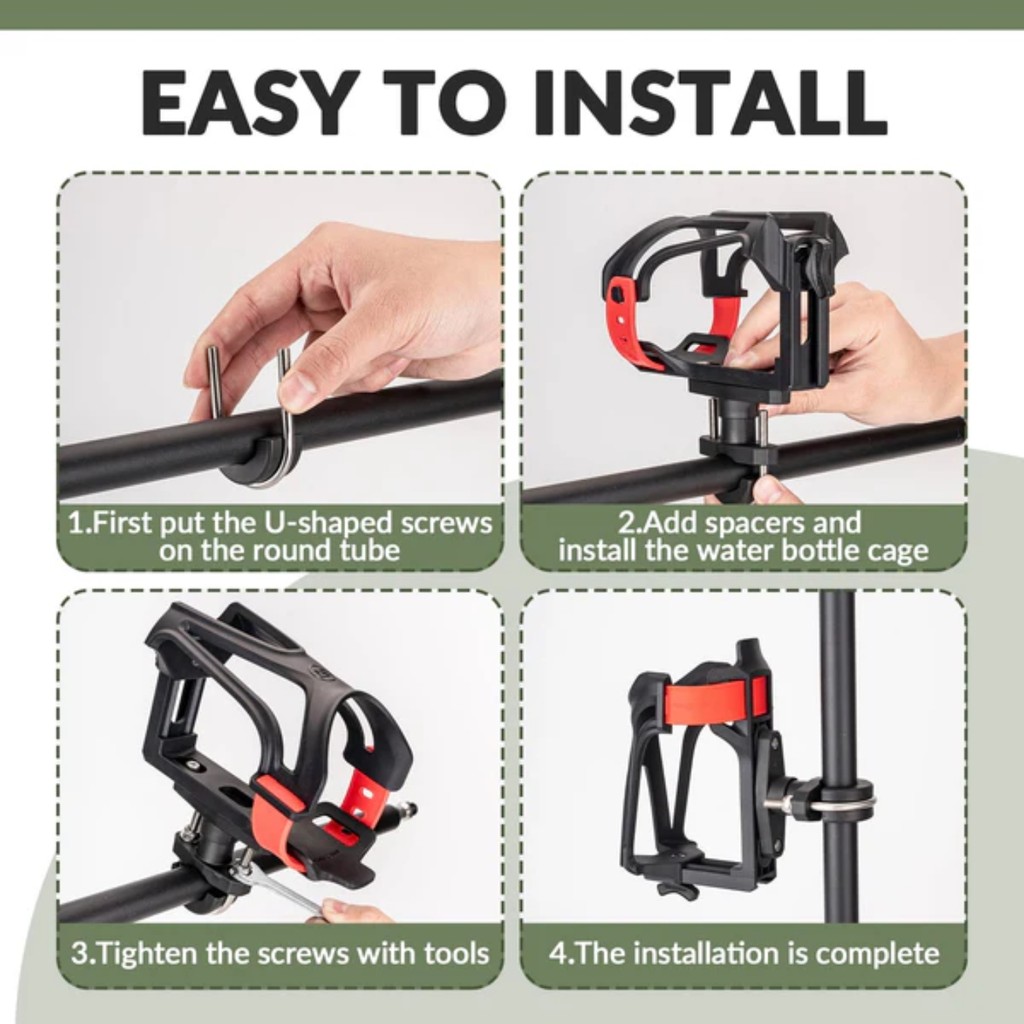 EASY TO INSTALL

1.First put the U-shaped screws on the round tube

2.Add spacers and install the water bottle cage

3.Tighten the screws with tools

4.The installation is complete