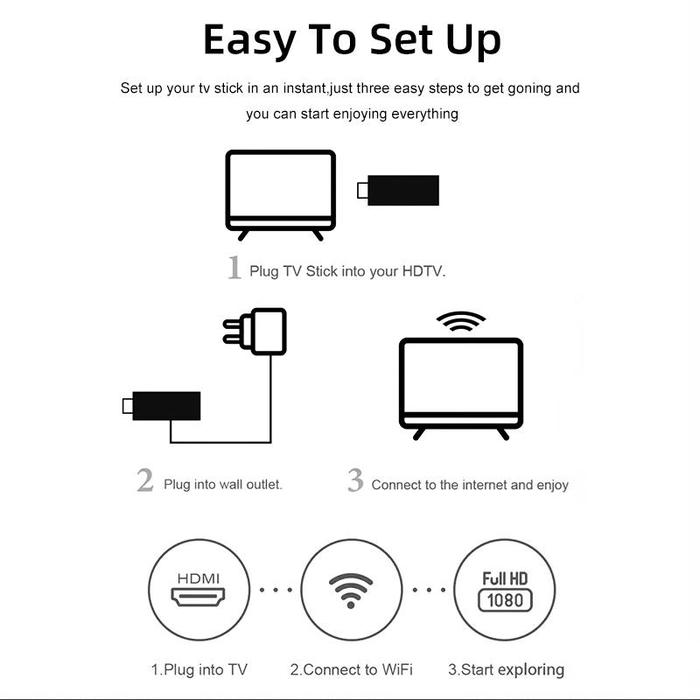 Easy To Set Up

Set up your tv stick in an instant,just three easy steps to get goning and you can start enjoying everything

1 Plug TV Stick into your HDTV.

2 Plug into wall outlet.

3 Connect to the internet and enjoy

HDMI

Full HD 1080

1.Plug into TV

2.Connect to WiFi

3.Start exploring