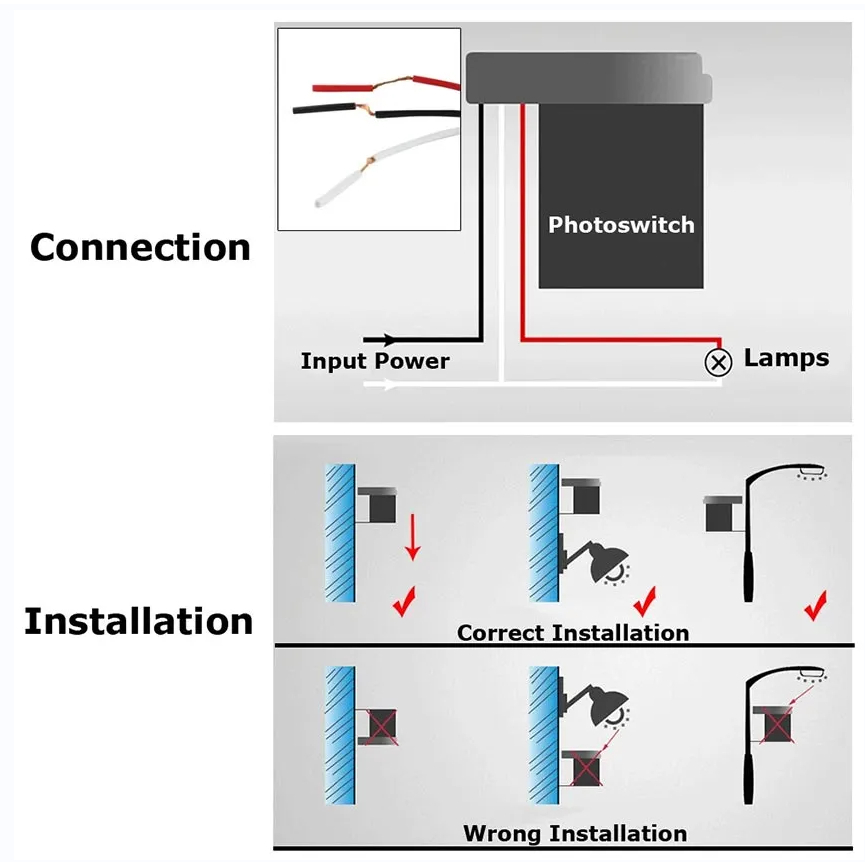 Connection

Photoswitch

Input Power

Lamps

Installation

Correct Installation

Wrong Installation