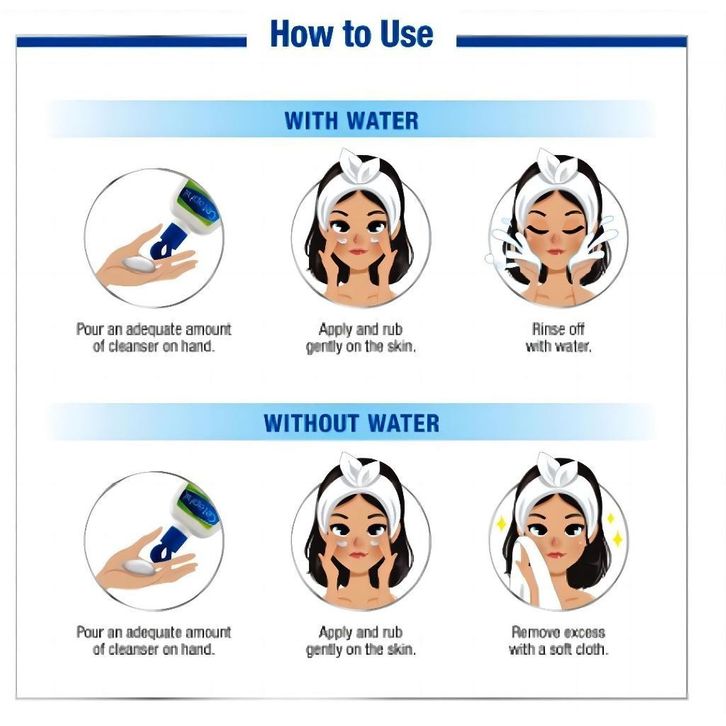 How to Use

WITH WATER

Cetaphil

Pour an adequate amount of cleanser on hand.

Apply and rub gently on the skin.

Rinse off with water.

WITHOUT WATER

Cetaphil

Pour an adequate amount of cleanser on hand.

Apply and rub gently on the skin.

Remove excess with a soft cloth.