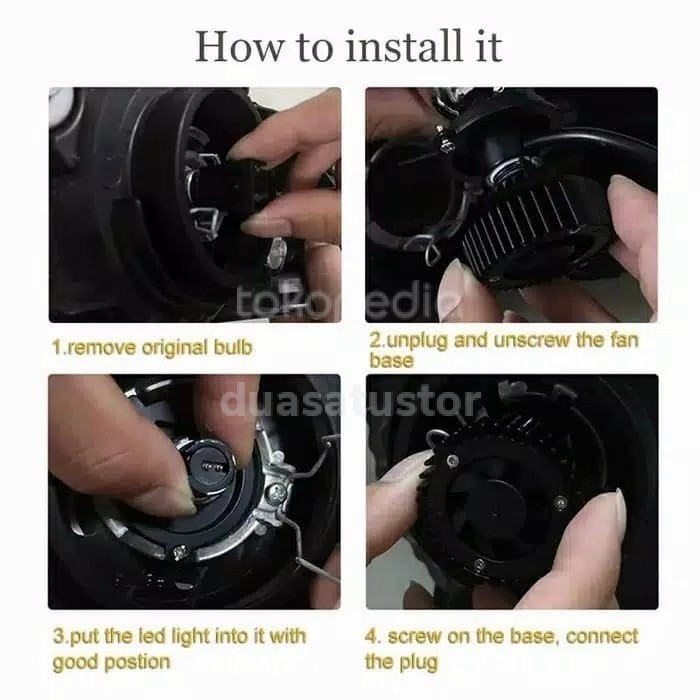 How to install it

tokopedia

1.remove original bulb

2.unplug and unscrew the fan base

duasatustor

3.put the led light into it with good postion

4. screw on the base, connect the plug