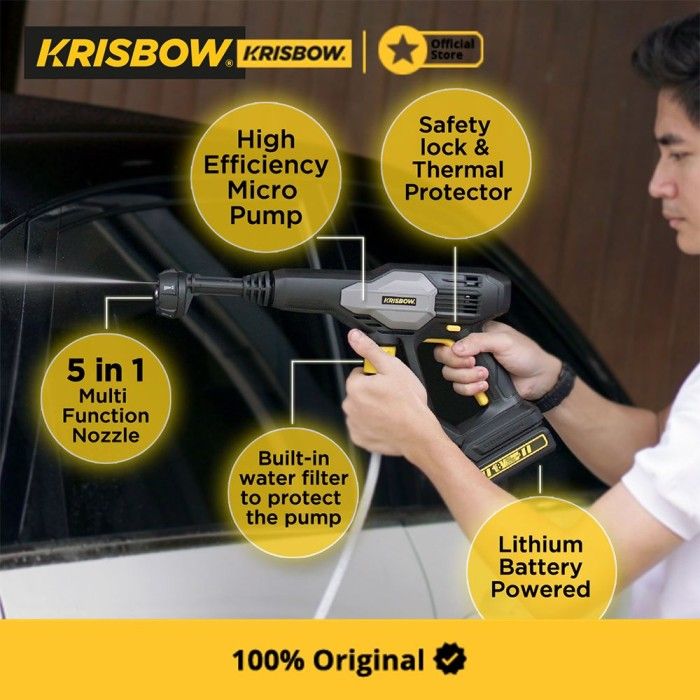 KRISBOW KRISBOW

Official Store

High Efficiency Micro Pump

Safety lock & Thermal Protector

KRISBOW

5 in 1 Multi Function Nozzle

Built-in water filter to protect the pump

Lithium Battery Powered

100% Original