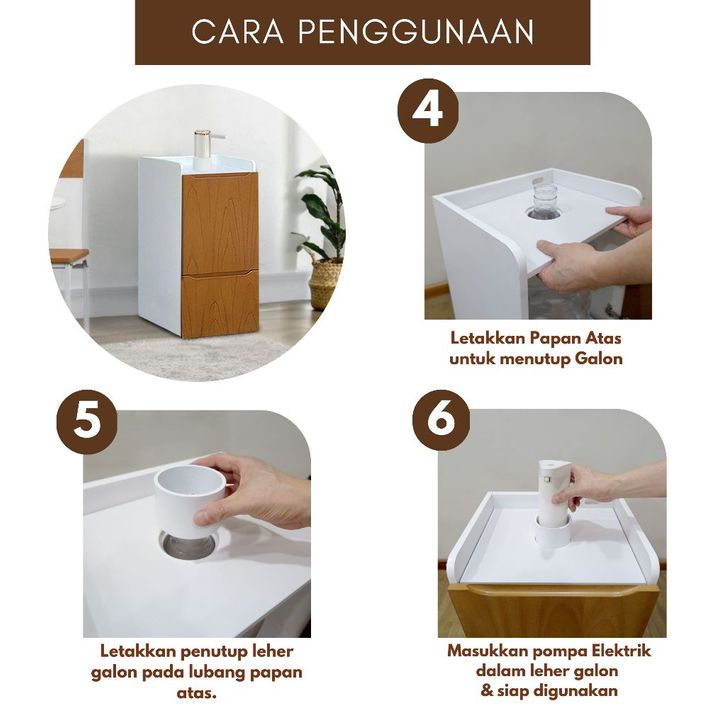 CARA PENGGUNAAN

4

Letakkan Papan Atas untuk menutup Galon

5

Letakkan penutup leher galon pada lubang papan atas.

6

Masukkan pompa Elektrik dalam leher galon & siap digunakan