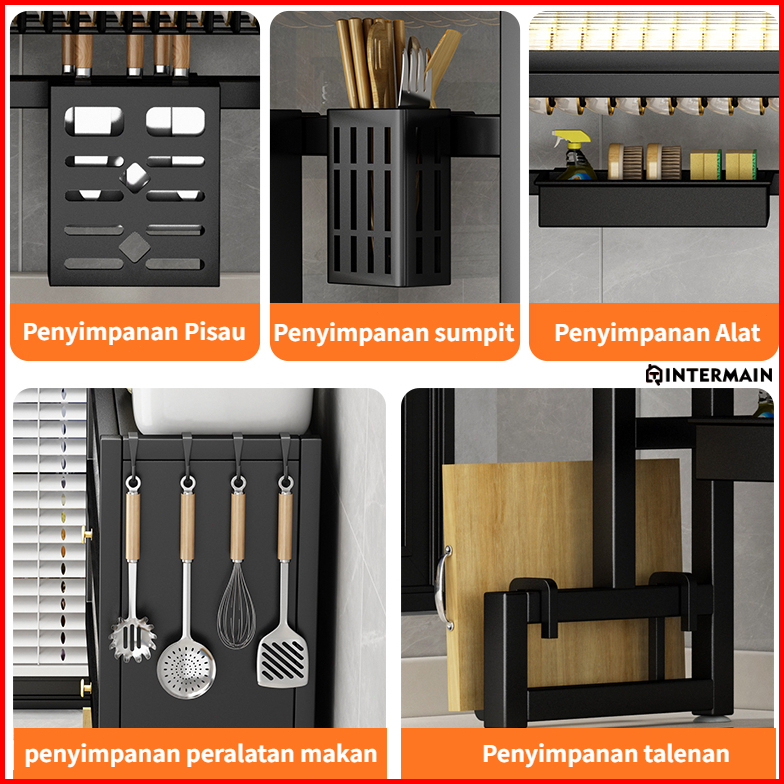 Penyimpanan Pisau

Penyimpanan sumpit

Penyimpanan Alat

INTERMAIN

penyimpanan peralatan makan

Penyimpanan talenan