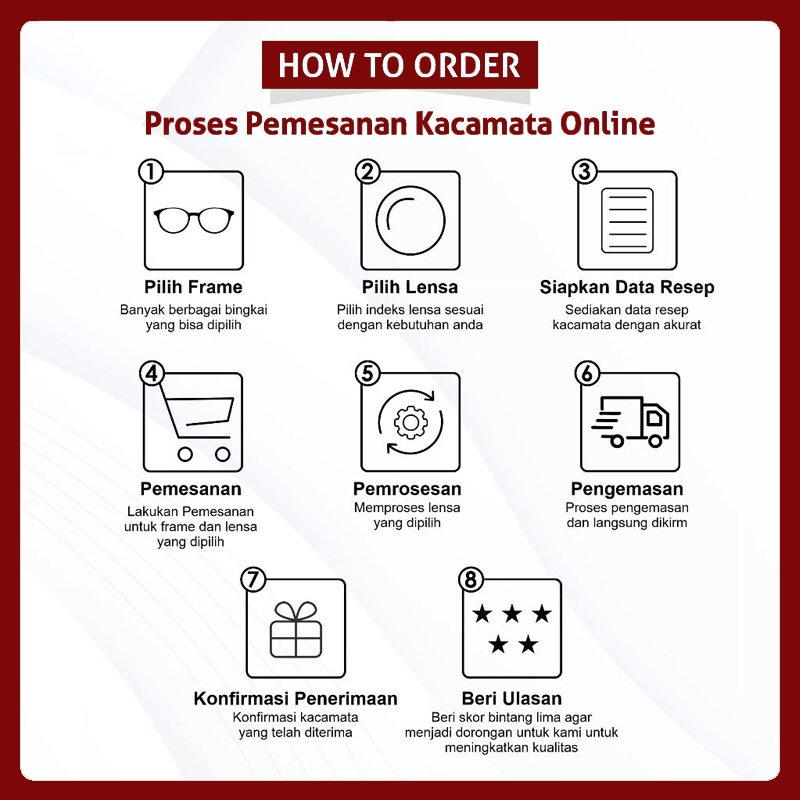 HOW TO ORDER

Proses Pemesanan Kacamata Online

1
Pilih Frame
Banyak berbagai bingkai yang bisa dipilih

2
Pilih Lensa
Pilih indeks lensa sesuai dengan kebutuhan anda

3
Siapkan Data Resep
Sediakan data resep kacamata dengan akurat

4
Pemesanan
Lakukan Pemesanan untuk frame dan lensa yang dipilih

5
Pemrosesan
Memproses lensa yang dipilih

6
Pengemasan
Proses pengemasan dan langsung dikirm

7
Konfirmasi Penerimaan
Konfirmasi kacamata yang telah diterima

8
Beri Ulasan
Beri skor bintang lima agar menjadi dorongan untuk kami untuk meningkatkan kualitas