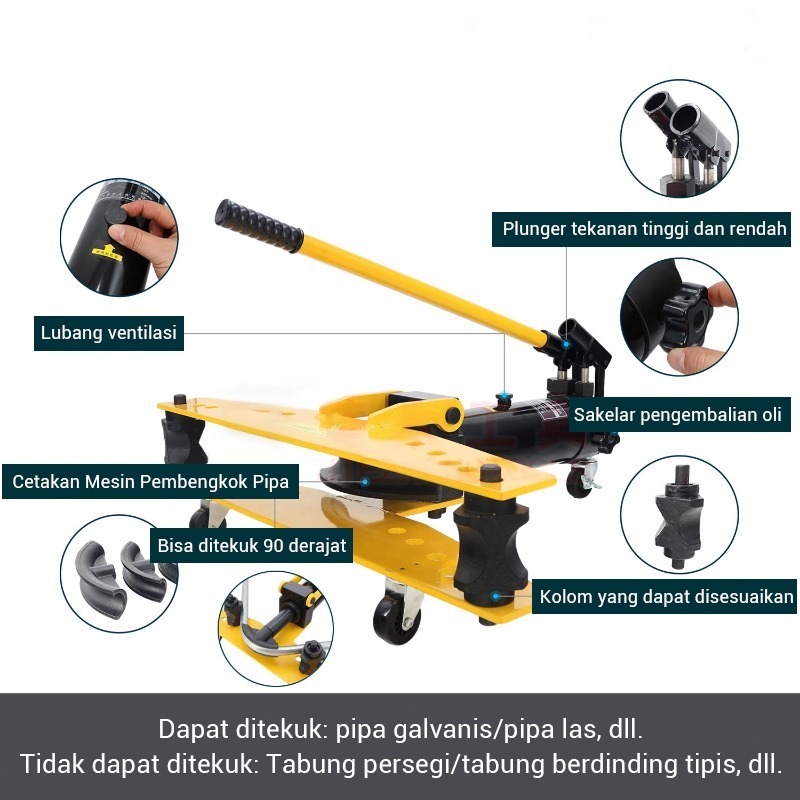 Plunger tekanan tinggi dan rendah

Lubang ventilasi

Sakelar pengembalian oli

Cetakan Mesin Pembengkok Pipa

Bisa ditekuk 90 derajat

Kolom yang dapat disesuaikan

Dapat ditekuk: pipa galvanis/pipa las, dll.
Tidak dapat ditekuk: Tabung persegi/tabung berdinding tipis, dll.