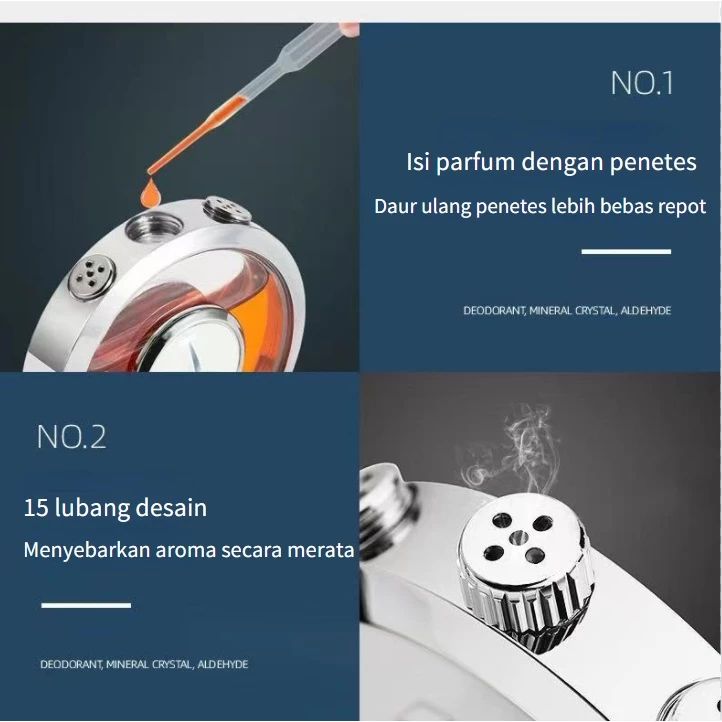 NO.1

Isi parfum dengan penetes

Daur ulang penetes lebih bebas repot

DEODORANT, MINERAL CRYSTAL, ALDEHYDE

NO.2

15 lubang desain

Menyebarkan aroma secara merata

DEODORANT, MINERAL CRYSTAL, ALDEHYDE