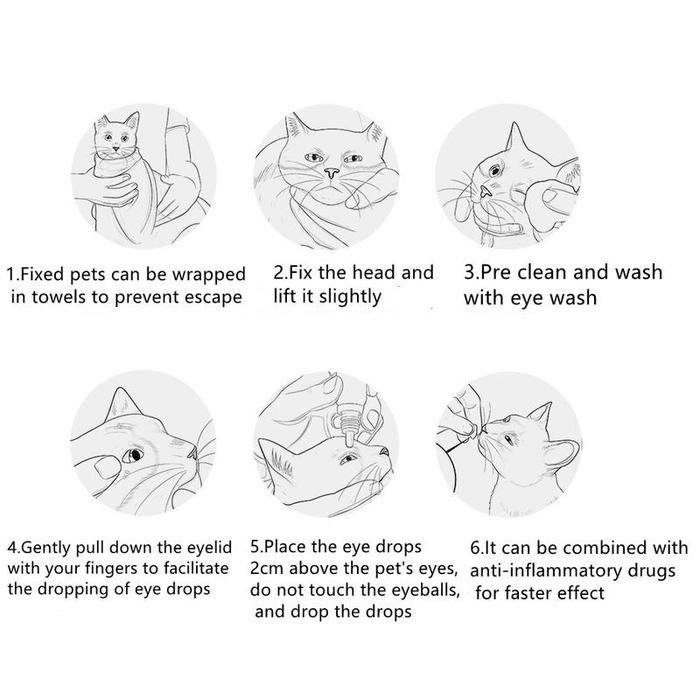 1.Fixed pets can be wrapped in towels to prevent escape

2.Fix the head and lift it slightly

3.Pre clean and wash with eye wash

4.Gently pull down the eyelid with your fingers to facilitate the dropping of eye drops

5.Place the eye drops 2cm above the pet's eyes, do not touch the eyeballs, and drop the drops

6.It can be combined with anti-inflammatory drugs for faster effect