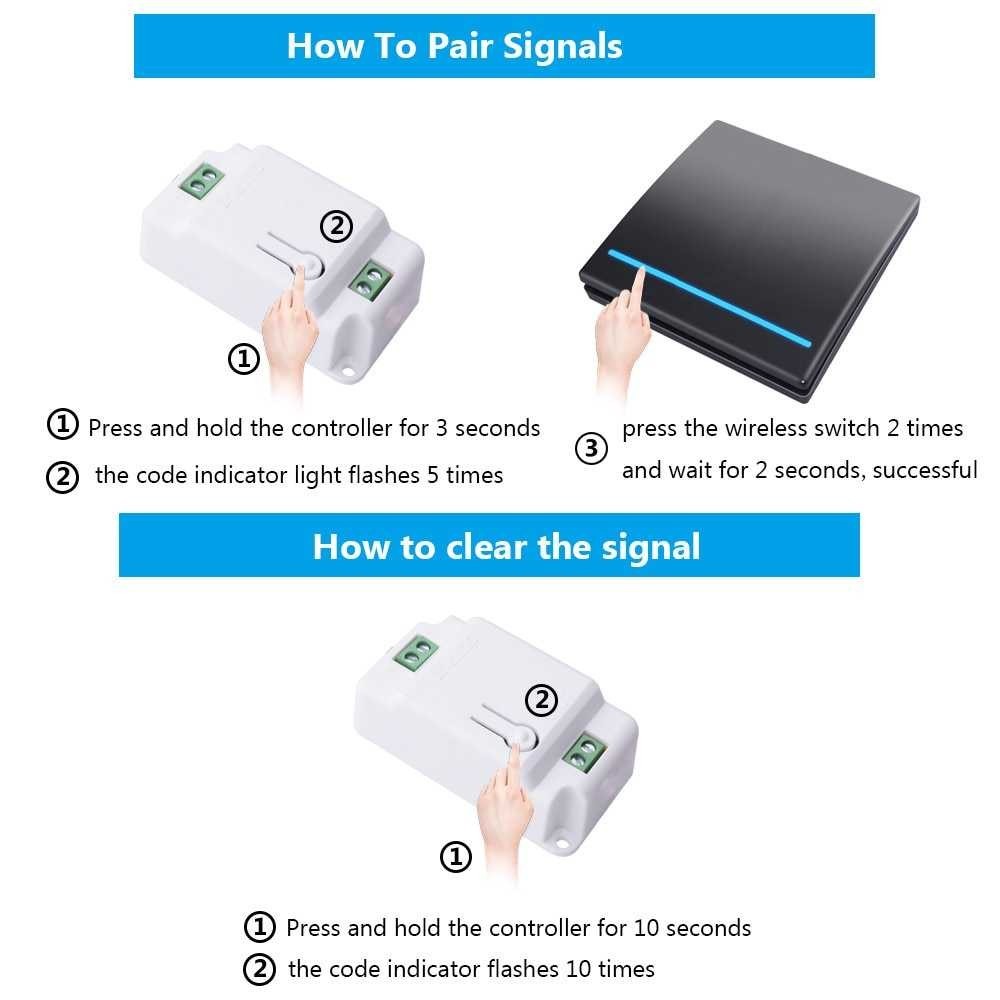 How To Pair Signals

②

①

① Press and hold the controller for 3 seconds

② the code indicator light flashes 5 times

③ press the wireless switch 2 times and wait for 2 seconds, successful

How to clear the signal

②

①

① Press and hold the controller for 10 seconds

② the code indicator flashes 10 times