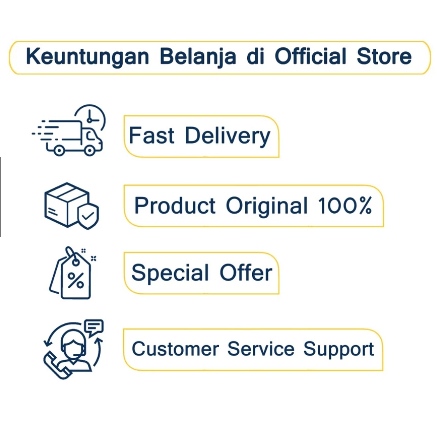 Keuntungan Belanja di Official Store

Fast Delivery

Product Original 100%

Special Offer

Customer Service Support