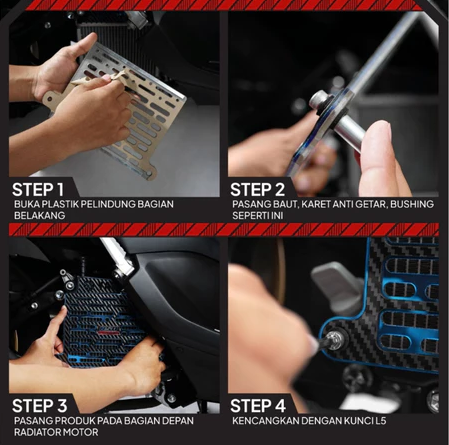 STEP 1
BUKA PLASTIK PELINDUNG BAGIAN BELAKANG

STEP 2
PASANG BAUT, KARET ANTI GETAR, BUSHING SEPERTI INI

STEP 3
PASANG PRODUK PADA BAGIAN DEPAN RADIATOR MOTOR

STEP 4
KENCANGKAN DENGAN KUNCI L5