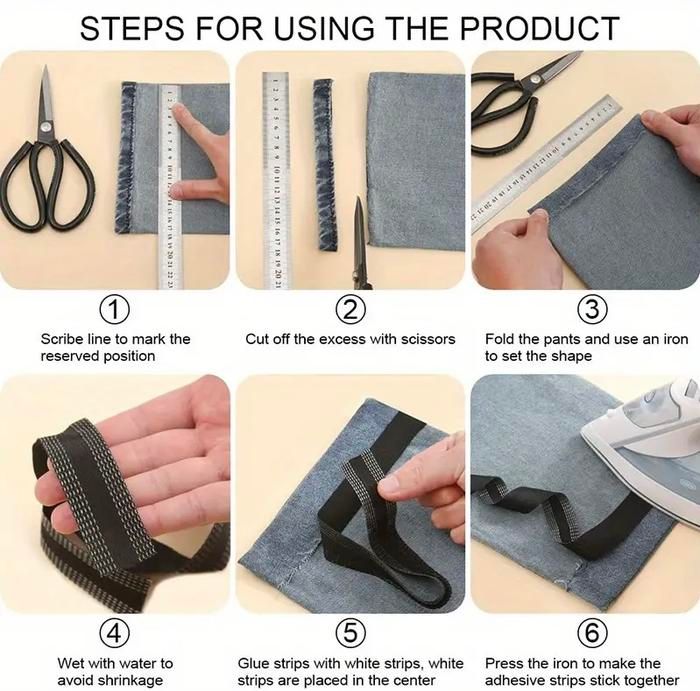 STEPS FOR USING THE PRODUCT

①
Scribe line to mark the reserved position

②
Cut off the excess with scissors

③
Fold the pants and use an iron to set the shape

④
Wet with water to avoid shrinkage

⑤
Glue strips with white strips, white strips are placed in the center

⑥
Press the iron to make the adhesive strips stick together