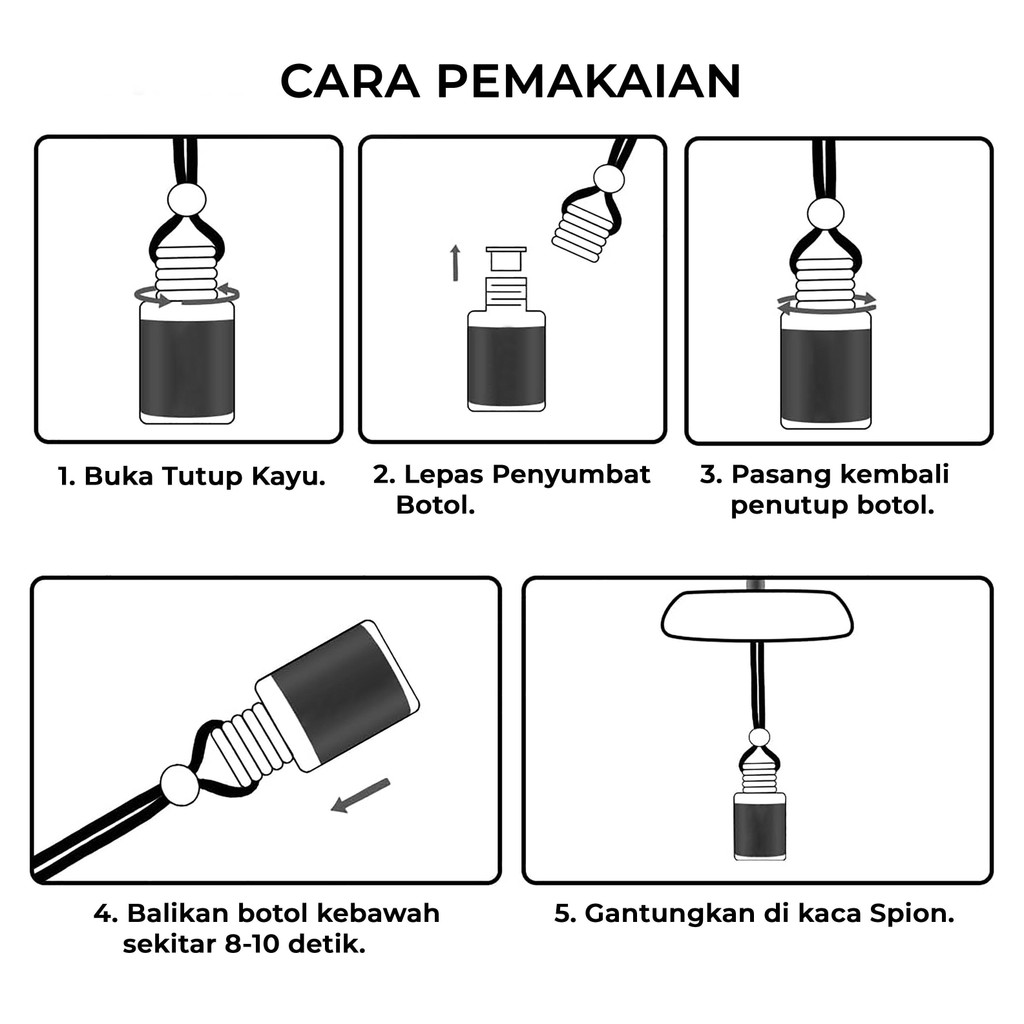 CARA PEMAKAIAN

1. Buka Tutup Kayu.

2. Lepas Penyumbat Botol.

3. Pasang kembali penutup botol.

4. Balikan botol kebawah sekitar 8-10 detik.

5. Gantungkan di kaca Spion.