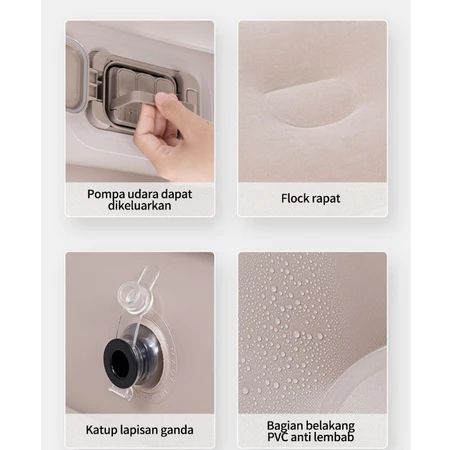 Pompa udara dapat dikeluarkan

Flock rapat

Katup lapisan ganda

Bagian belakang PVC anti lembab