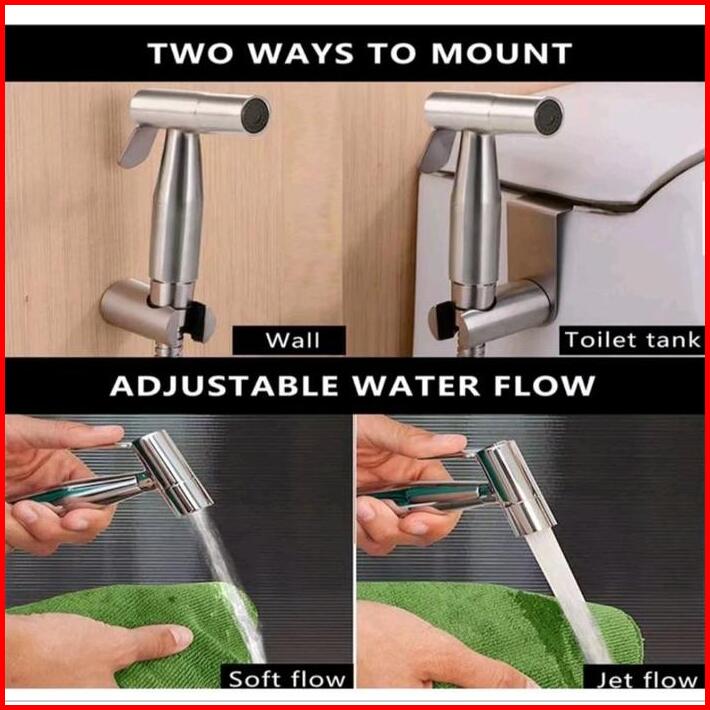 TWO WAYS TO MOUNT

Wall

Toilet tank

ADJUSTABLE WATER FLOW

Soft flow

Jet flow