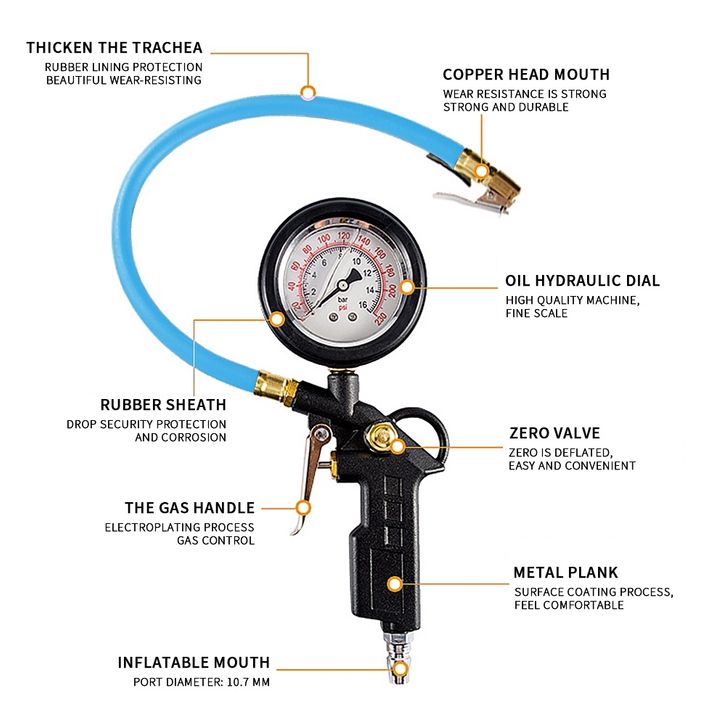 THICKEN THE TRACHEA
RUBBER LINING PROTECTION
BEAUTIFUL WEAR-RESISTING

COPPER HEAD MOUTH
WEAR RESISTANCE IS STRONG
STRONG AND DURABLE

20 40 60 80 100 120 140 160 180 200 230
2 4 6 8 10 12 14 16
bar
psi

OIL HYDRAULIC DIAL
HIGH QUALITY MACHINE,
FINE SCALE

RUBBER SHEATH
DROP SECURITY PROTECTION
AND CORROSION

ZERO VALVE
ZERO IS DEFLATED,
EASY AND CONVENIENT

THE GAS HANDLE
ELECTROPLATING PROCESS
GAS CONTROL

METAL PLANK
SURFACE COATING PROCESS,
FEEL COMFORTABLE

INFLATABLE MOUTH
PORT DIAMETER: 10.7 MM