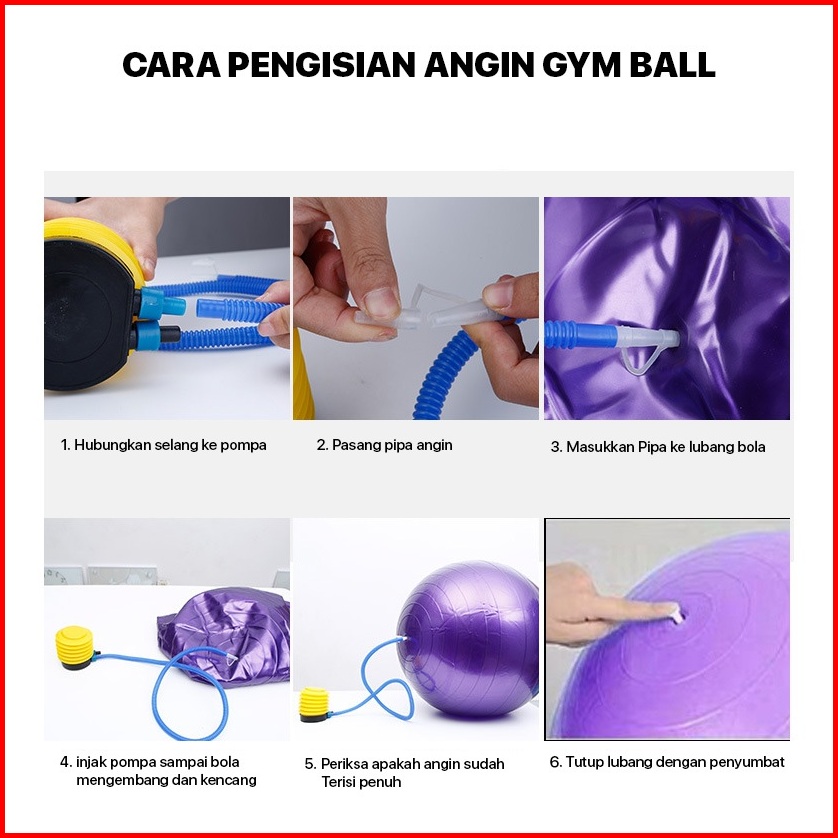 CARA PENGISIAN ANGIN GYM BALL

1. Hubungkan selang ke pompa

2. Pasang pipa angin

3. Masukkan Pipa ke lubang bola

4. injak pompa sampai bola mengembang dan kencang

5. Periksa apakah angin sudah Terisi penuh

6. Tutup lubang dengan penyumbat